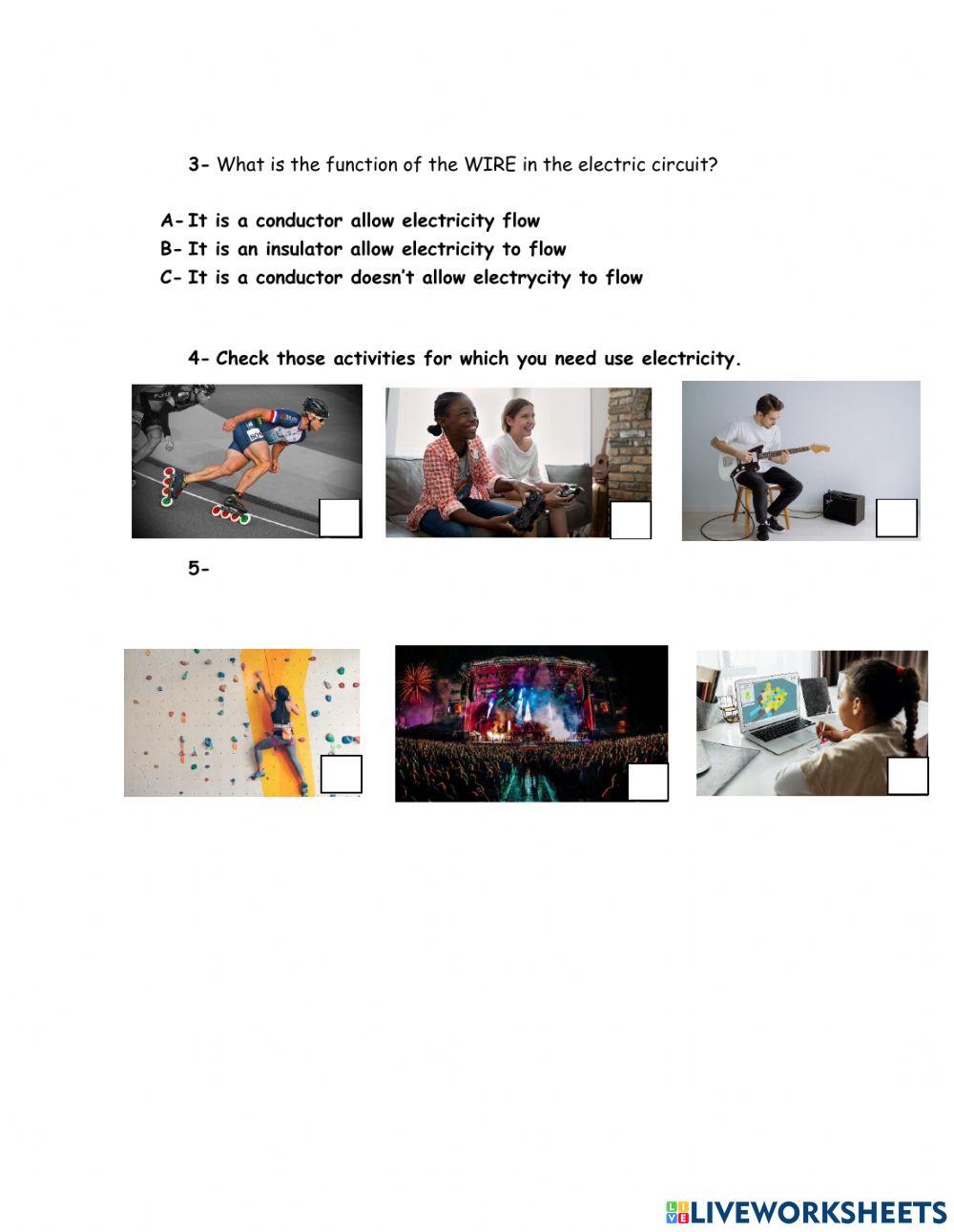 3- What is the function of the WIRE in the electric circuit?

A- It is a conductor allow electricity flow
B- It is an insulator allow electricity to flow
C- It is a conductor doesn't allow electrycity to flow

4- Check those activities for which you need use electricity.

5-

LIVEWORKSHEETS