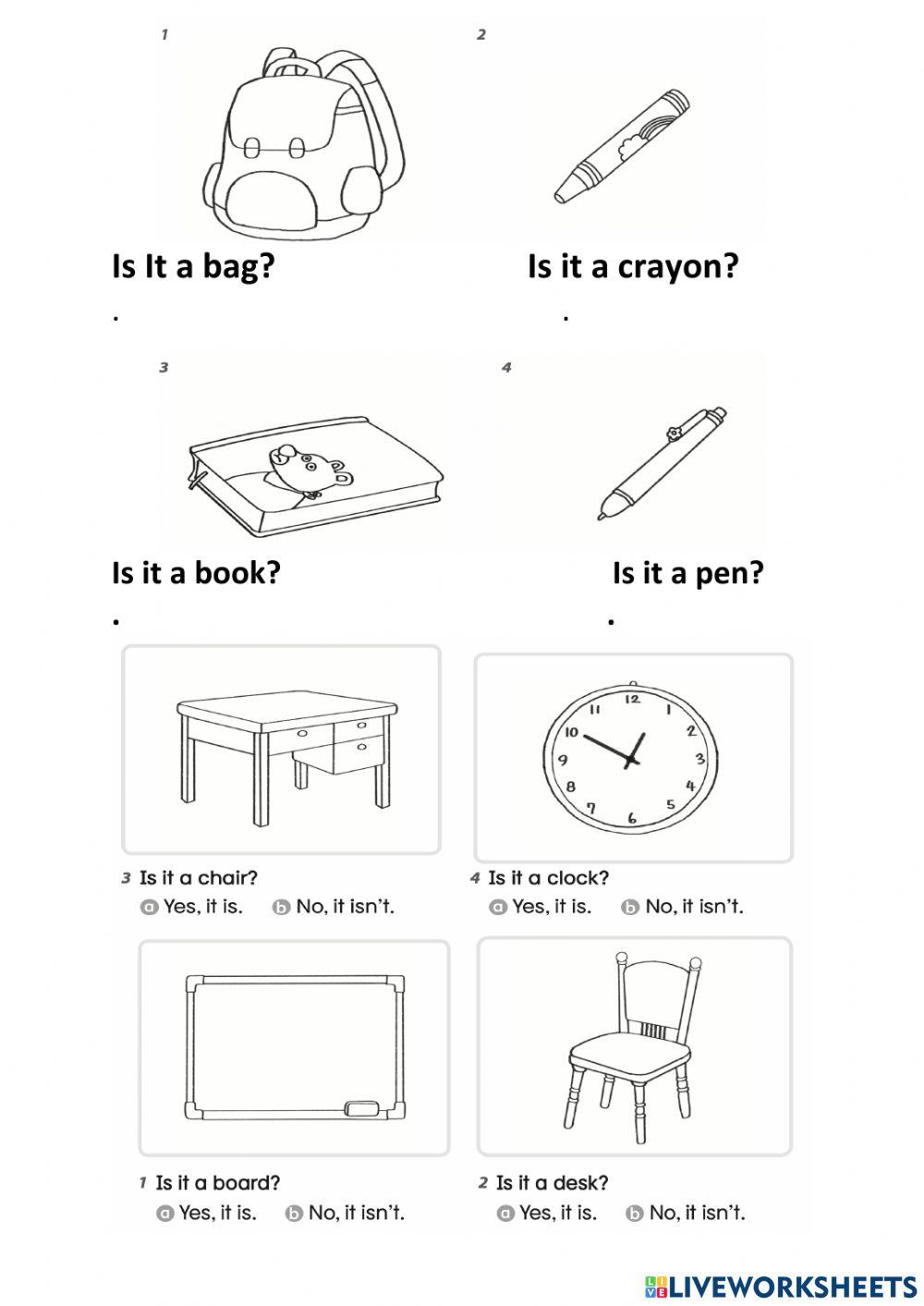 1

2

Is It a bag?

Is it a crayon?

.

.

3

4

Is it a book?

Is it a pen?

.

.

12 1 2 3 4 5 6 7 8 9 10 11

3 Is it a chair?
a Yes, it is. b No, it isn't.

4 Is it a clock?
a Yes, it is. b No, it isn't.

1 Is it a board?
a Yes, it is. b No, it isn't.

2 Is it a desk?
a Yes, it is. b No, it isn't.

LIVEWORKSHEETS