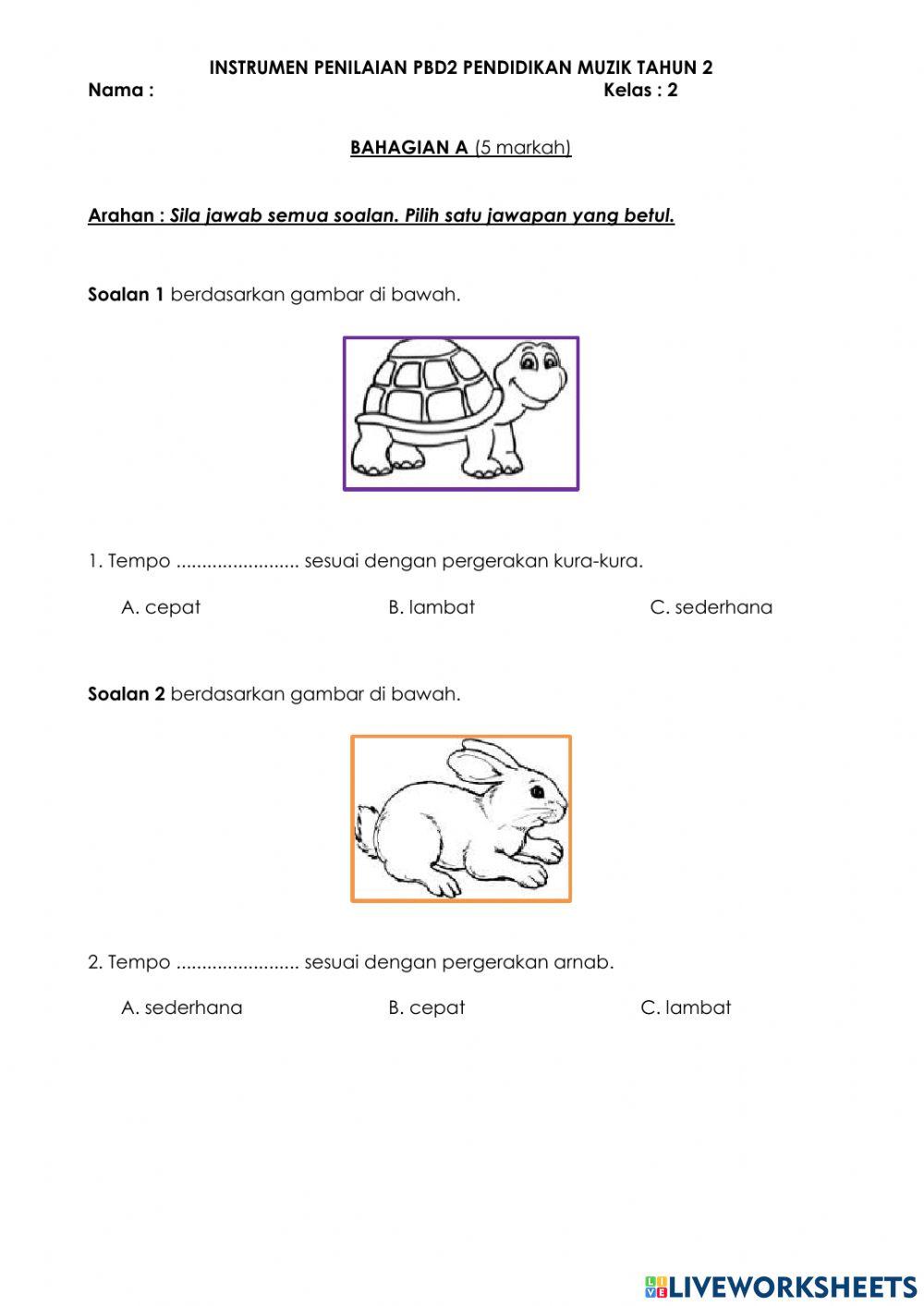 INSTRUMEN PENILAIAN PBD2 PENDIDIKAN MUZIK TAHUN 2

Nama : Kelas : 2

BAHAGIAN A (5 markah)

Arahan : Sila jawab semua soalan. Pilih satu jawapan yang betul.

Soalan 1 berdasarkan gambar di bawah.

1. Tempo ........................ sesuai dengan pergerakan kura-kura.

A. cepat B. lambat C. sederhana

Soalan 2 berdasarkan gambar di bawah.

2. Tempo ........................ sesuai dengan pergerakan arnab.

A. sederhana B. cepat C. lambat

LIVEWORKSHEETS