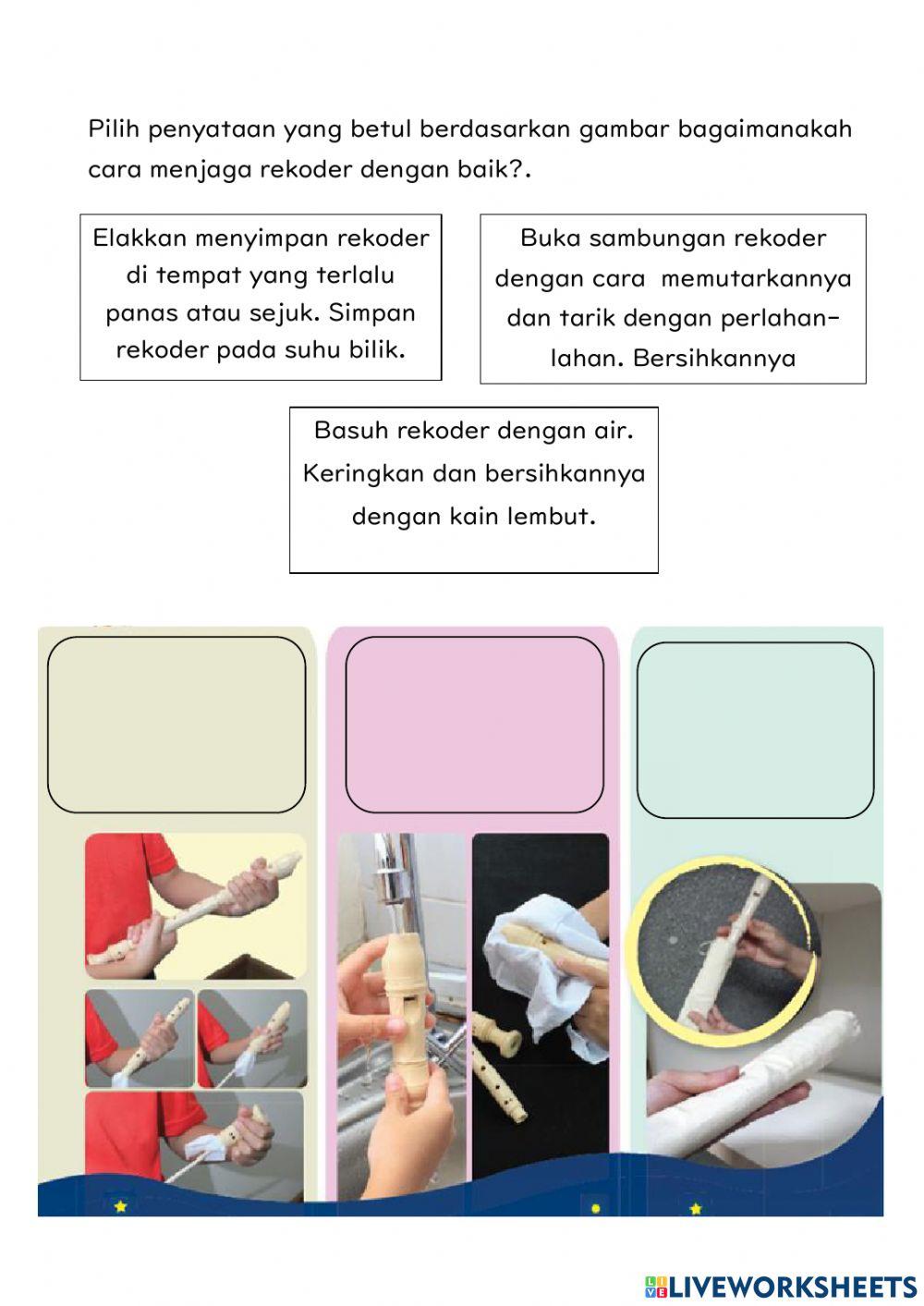 Pilih penyataan yang betul berdasarkan gambar bagaimanakah cara menjaga rekoder dengan baik?.

Elakkan menyimpan rekoder di tempat yang terlalu panas atau sejuk. Simpan rekoder pada suhu bilik.

Buka sambungan rekoder dengan cara memutarkannya dan tarik dengan perlahan-lahan. Bersihkannya

Basuh rekoder dengan air. Keringkan dan bersihkannya dengan kain lembut.

LIVEWORKSHEETS