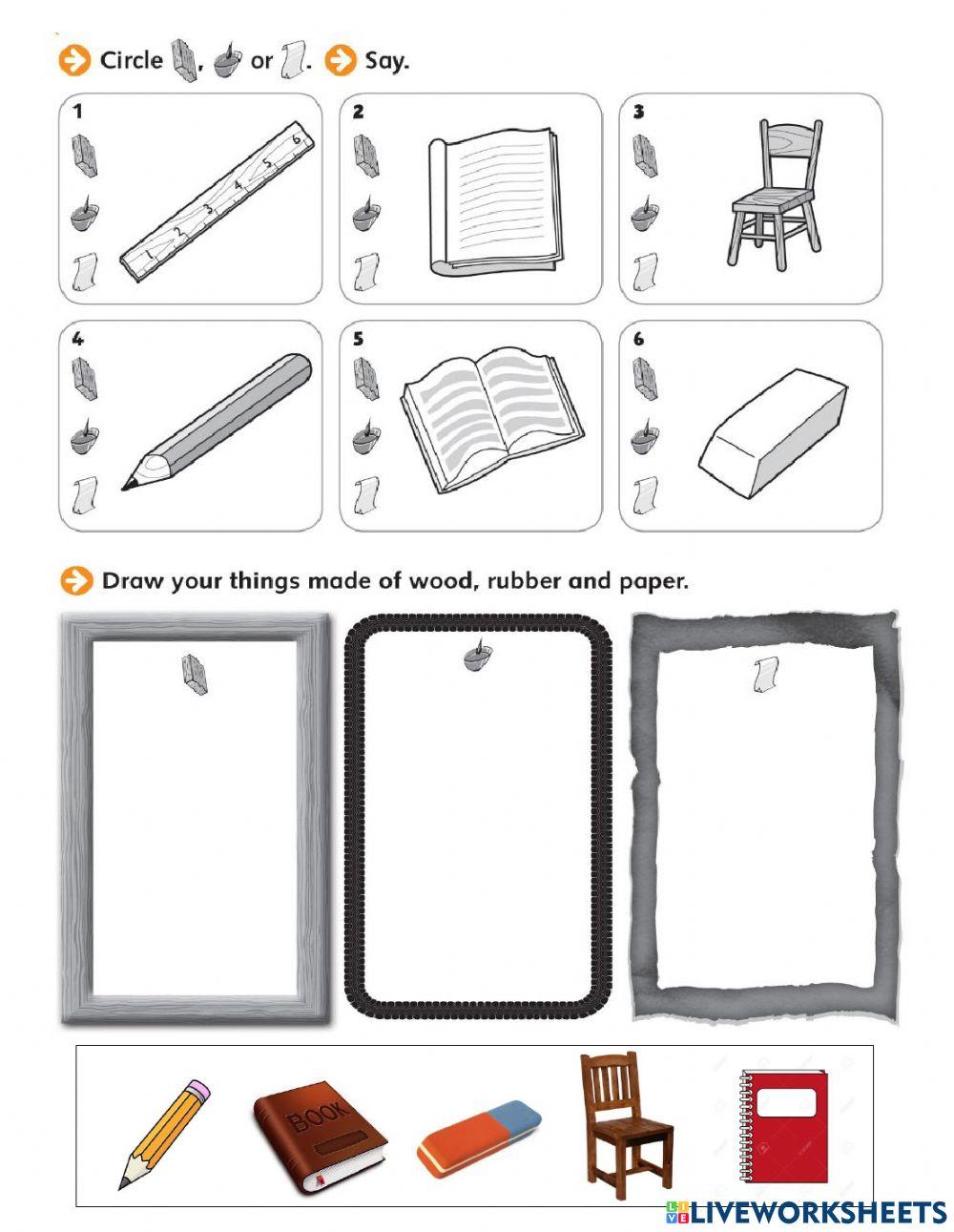 Circle , or . Say.

1

1 2 3 4 5 6

2

3

4

5

6

Draw your things made of wood, rubber and paper.

BOOK

LIVEWORKSHEETS