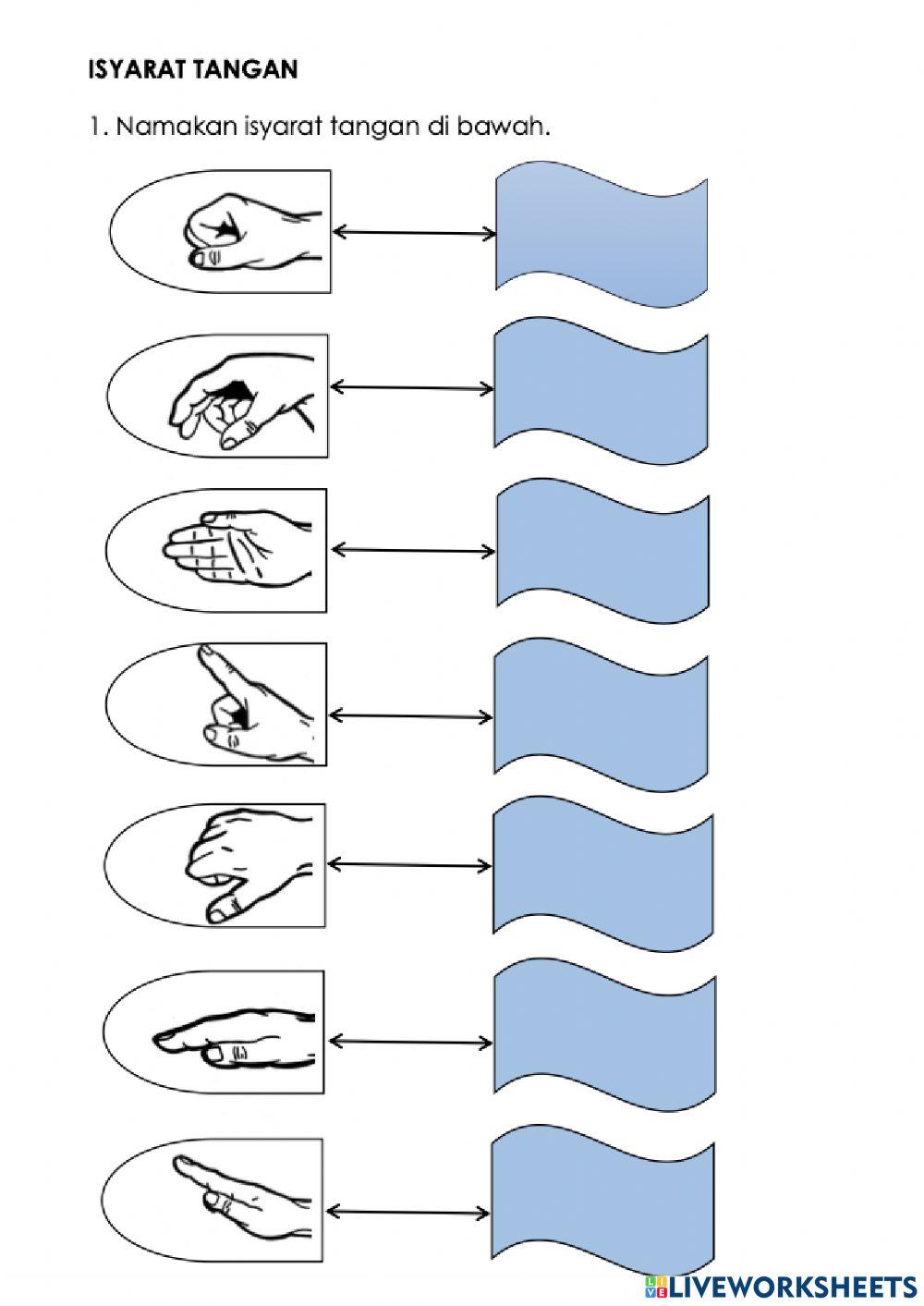 ISYARAT TANGAN

1. Namakan isyarat tangan di bawah.

LIVEWORKSHEETS