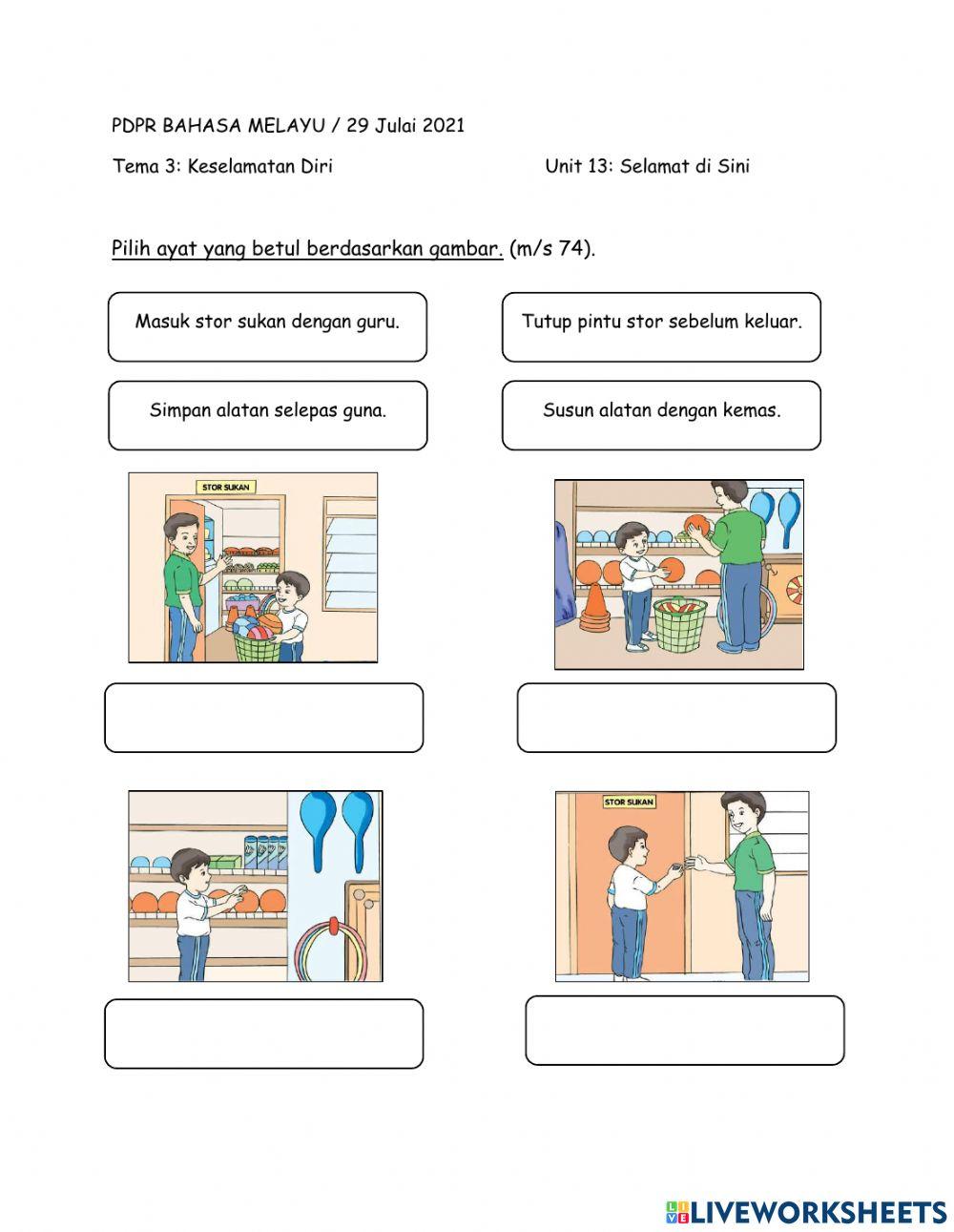 PDPR BAHASA MELAYU / 29 Julai 2021

Tema 3: Keselamatan Diri

Unit 13: Selamat di Sini

Pilih ayat yang betul berdasarkan gambar. (m/s 74).

Masuk stor sukan dengan guru.

Tutup pintu stor sebelum keluar.

Simpan alatan selepas guna.

Susun alatan dengan kemas.

STOR SUKAN

STOR SUKAN

LIVEWORKSHEETS