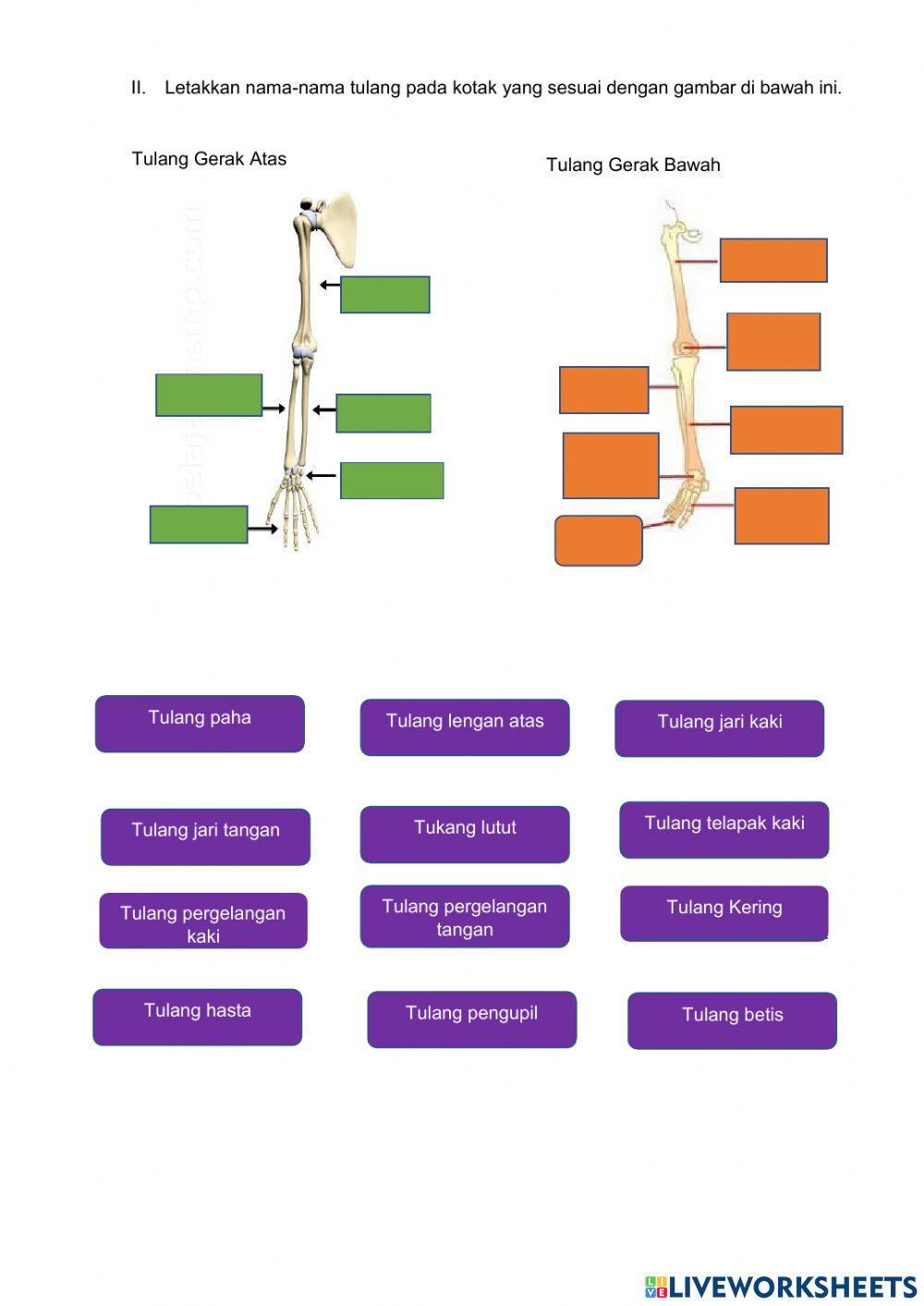 II. Letakkan nama-nama tulang pada kotak yang sesuai dengan gambar di bawah ini.

Tulang Gerak Atas

Tulang Gerak Bawah

Tulang paha

Tulang lengan atas

Tulang jari kaki

Tulang jari tangan

Tukang lutut

Tulang telapak kaki

Tulang pergelangan kaki

Tulang pergelangan tangan

Tulang Kering

Tulang hasta

Tulang pengupil

Tulang betis

LIVEWORKSHEETS