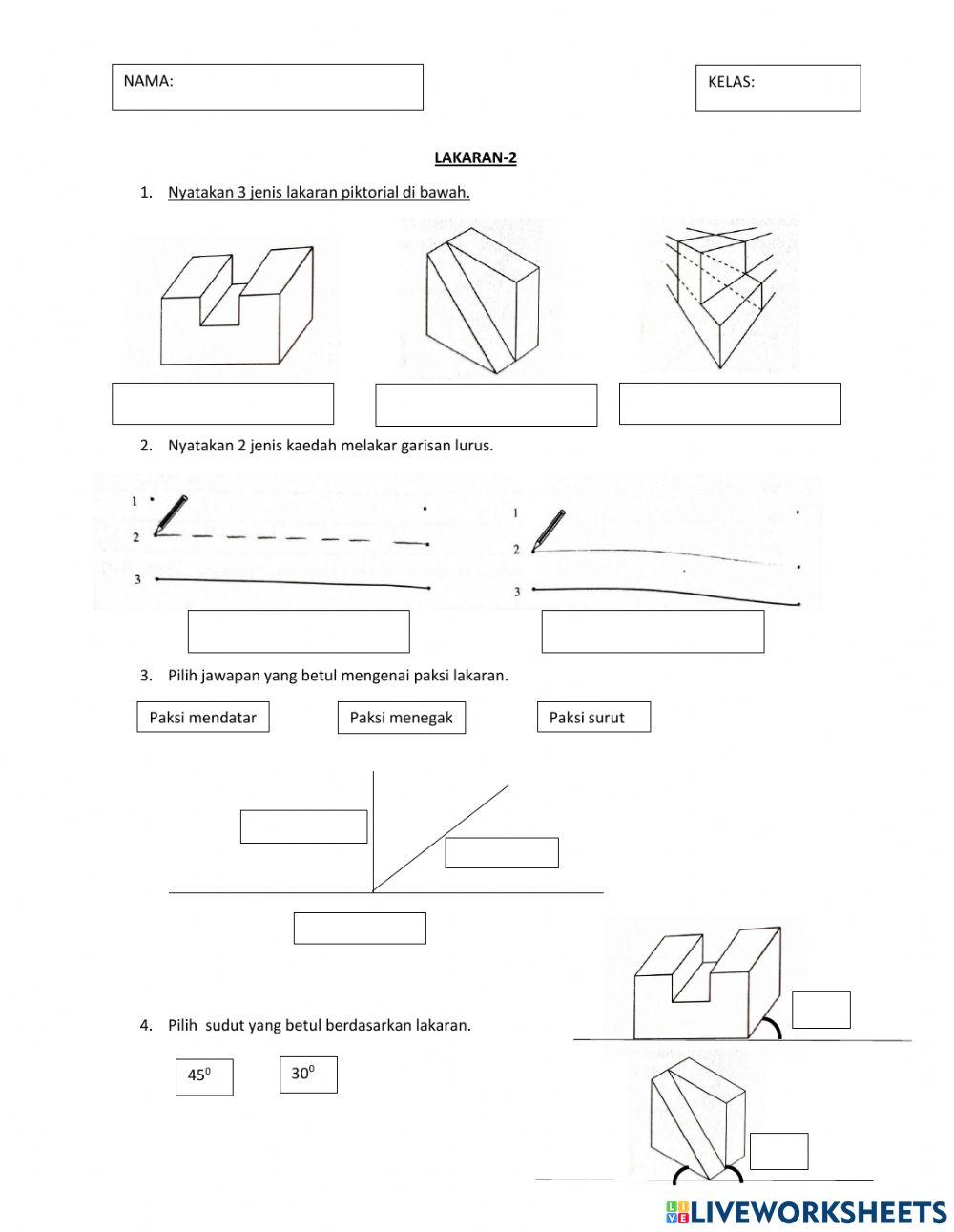 NAMA:

KELAS:

LAKARAN-2

1. Nyatakan 3 jenis lakaran piktorial di bawah.

2. Nyatakan 2 jenis kaedah melakar garisan lurus.

1
2
3

1
2
3

3. Pilih jawapan yang betul mengenai paksi lakaran.

Paksi mendatar

Paksi menegak

Paksi surut

4. Pilih sudut yang betul berdasarkan lakaran.

$45^0$

$30^0$

LIVEWORKSHEETS