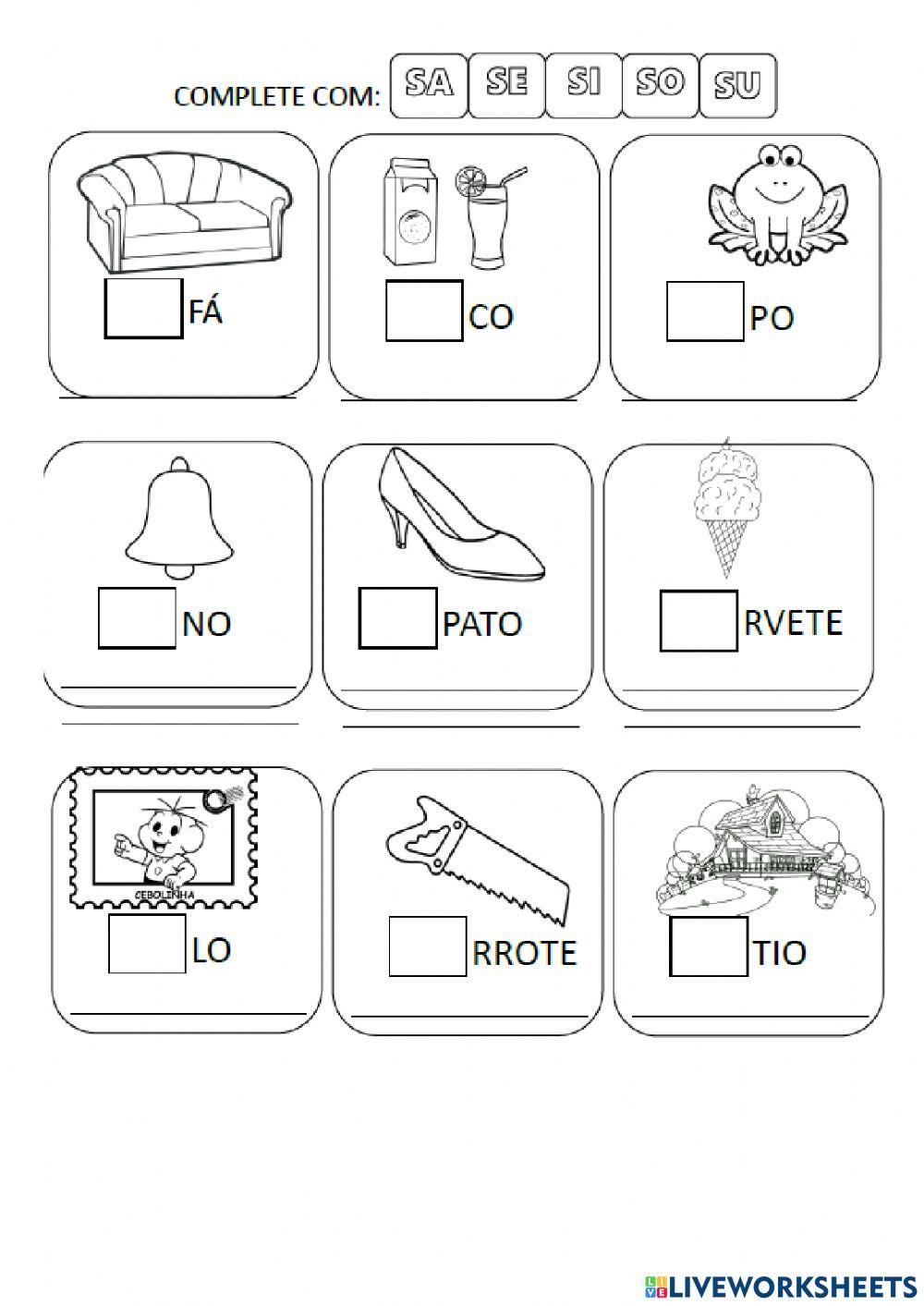 COMPLETE COM: SA SE SI SO SU

FÁ

CO

PO

NO

PATO

RVETE

CEBOLINHA

LO

RROTE

TIO

LIVEWORKSHEETS