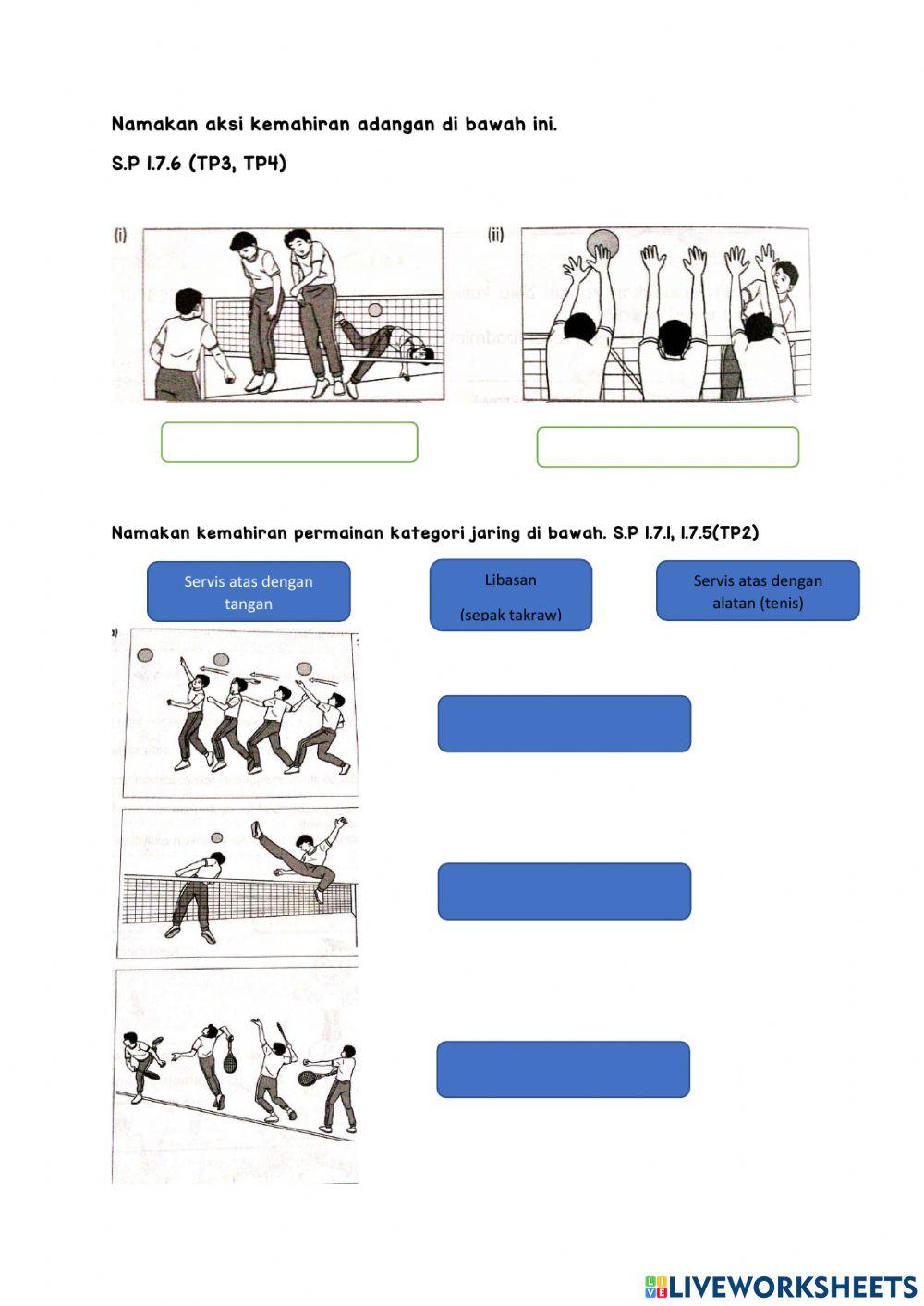 Namakan aksi kemahiran adangan di bawah ini.

S.P 1.7.6 (TP3, TP4)

(i)

(ii)

Namakan kemahiran permainan kategori jaring di bawah. S.P 1.7.1, 1.7.5(TP2)

Servis atas dengan tangan

Libasan

(sepak takraw)

Servis atas dengan alatan (tenis)

LIVEWORKSHEETS