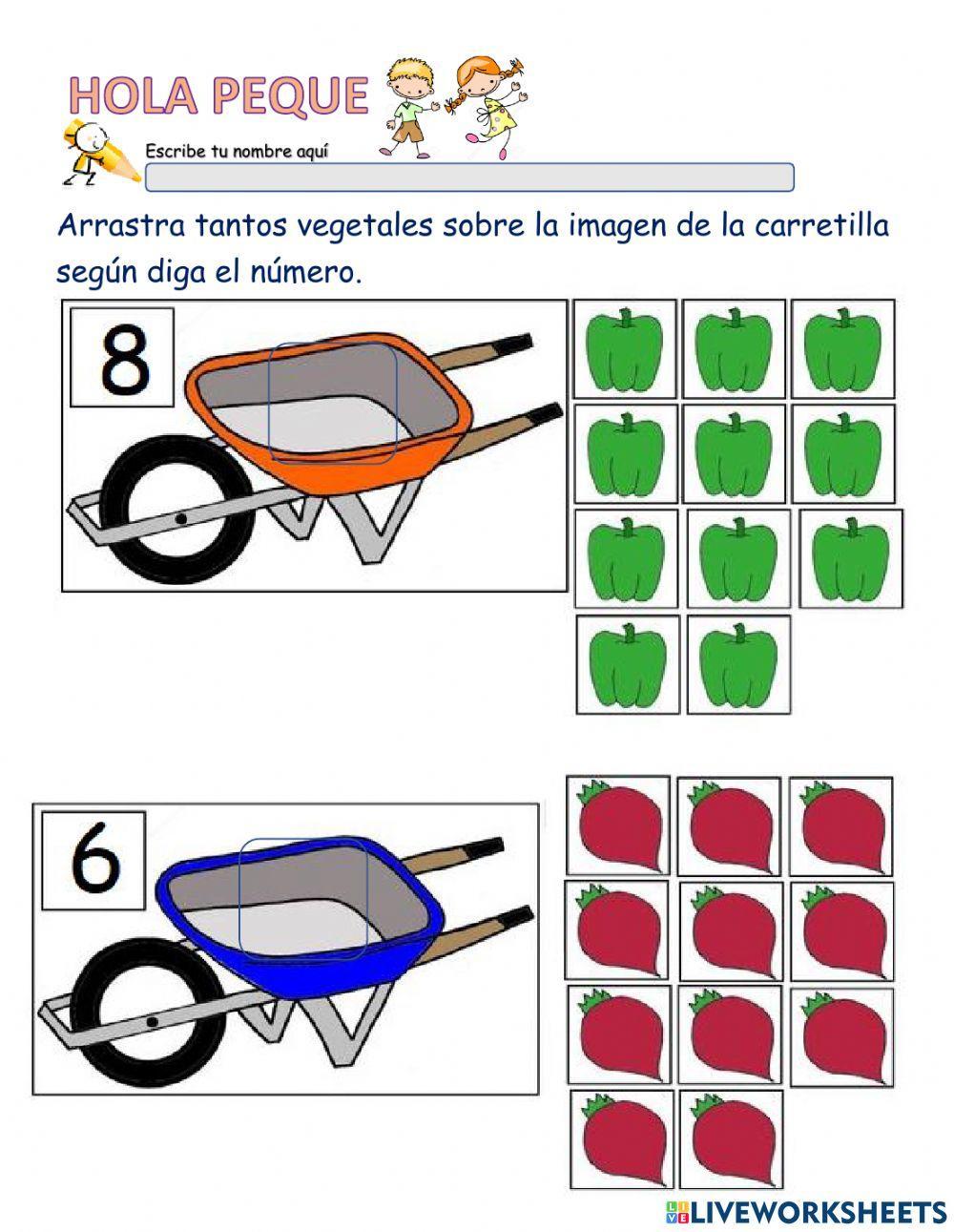 HOLA PEQUE

Escribe tu nombre aquí

Arrastra tantos vegetales sobre la imagen de la carretilla según diga el número.

8

6

LIVEWORKSHEETS