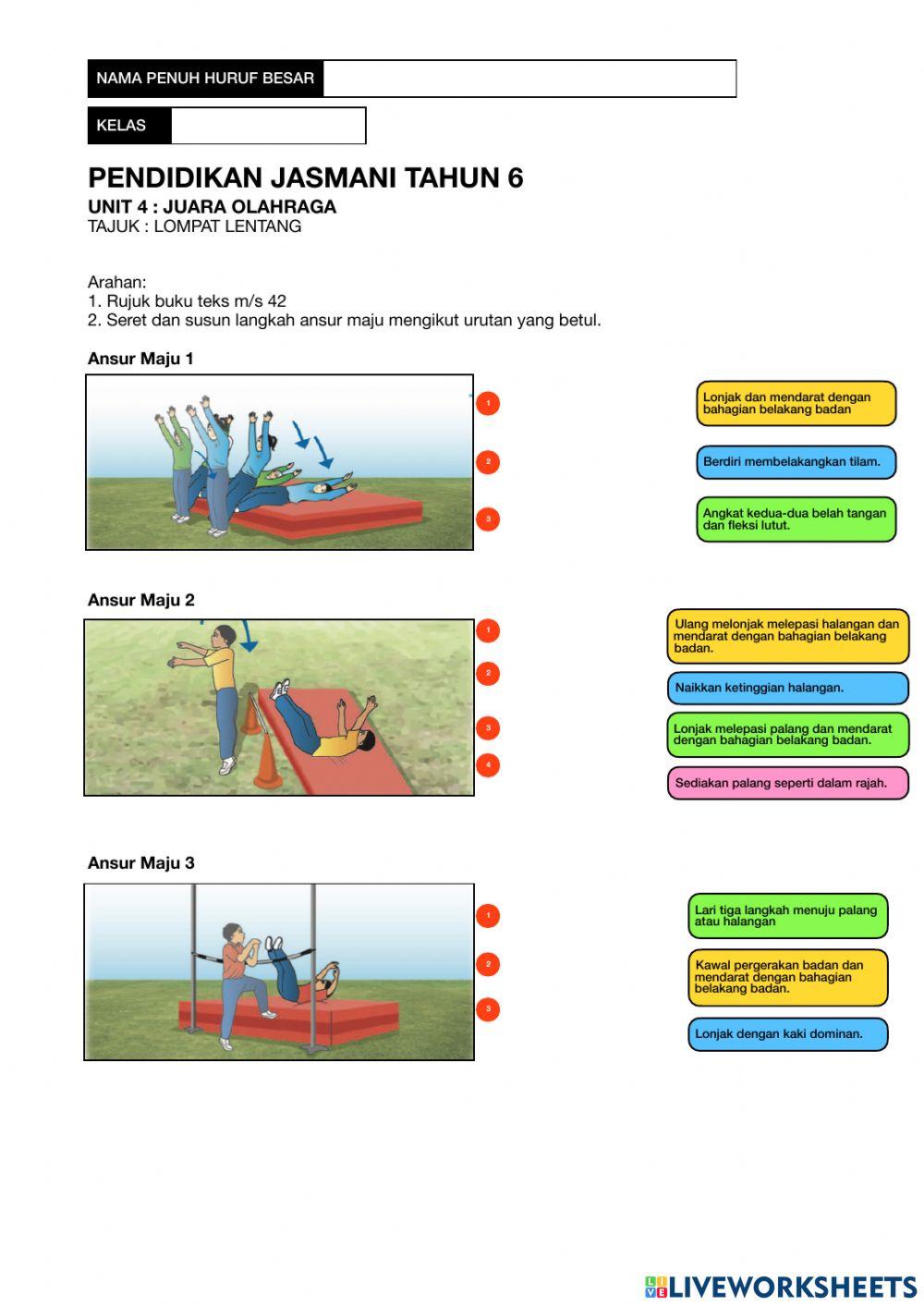 NAMA PENUH HURUF BESAR

KELAS

PENDIDIKAN JASMANI TAHUN 6
UNIT 4 : JUARA OLAHRAGA
TAJUK : LOMPAT LENTANG

Arahan:
1. Rujuk buku teks m/s 42
2. Seret dan susun langkah ansur maju mengikut urutan yang betul.

Ansur Maju 1

1
2
3

Lonjak dan mendarat dengan bahagian belakang badan

Berdiri membelakangkan tilam.

Angkat kedua-dua belah tangan dan fleksi lutut.

Ansur Maju 2

1
2
3
4

Ulang melonjak melepasi halangan dan mendarat dengan bahagian belakang badan.

Naikkan ketinggian halangan.

Lonjak melepasi palang dan mendarat dengan bahagian belakang badan.

Sediakan palang seperti dalam rajah.

Ansur Maju 3

1
2
3

Lari tiga langkah menuju palang atau halangan

Kawal pergerakan badan dan mendarat dengan bahagian belakang badan.

Lonjak dengan kaki dominan.

LIVEWORKSHEETS