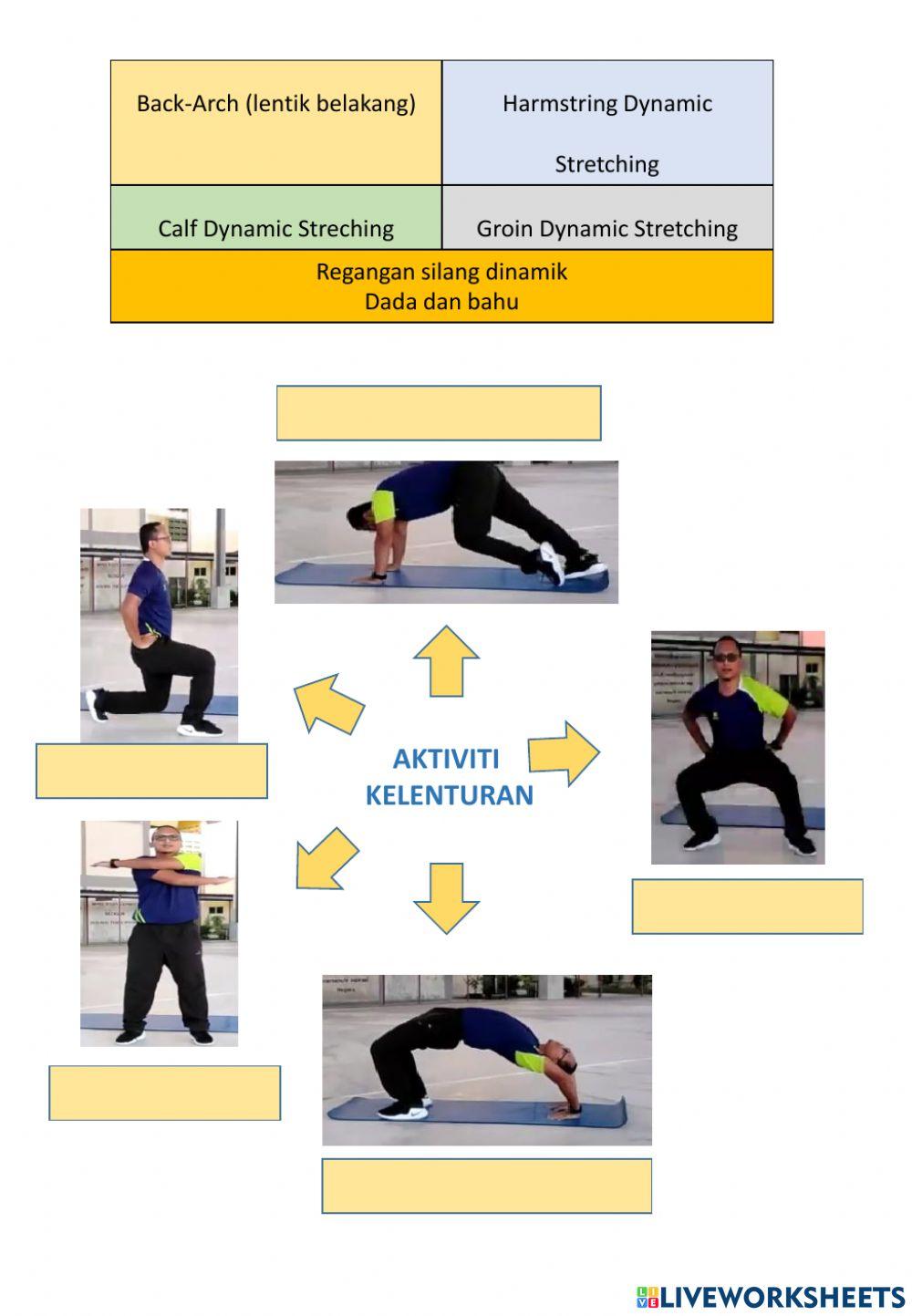 | Back-Arch (lentik belakang) | Harmstring Dynamic Stretching |
|---|---|
| Calf Dynamic Streching | Groin Dynamic Stretching |
| Regangan silang dinamik Dada dan bahu | |

AKTIVITI KELENTURAN

LIVEWORKSHEETS