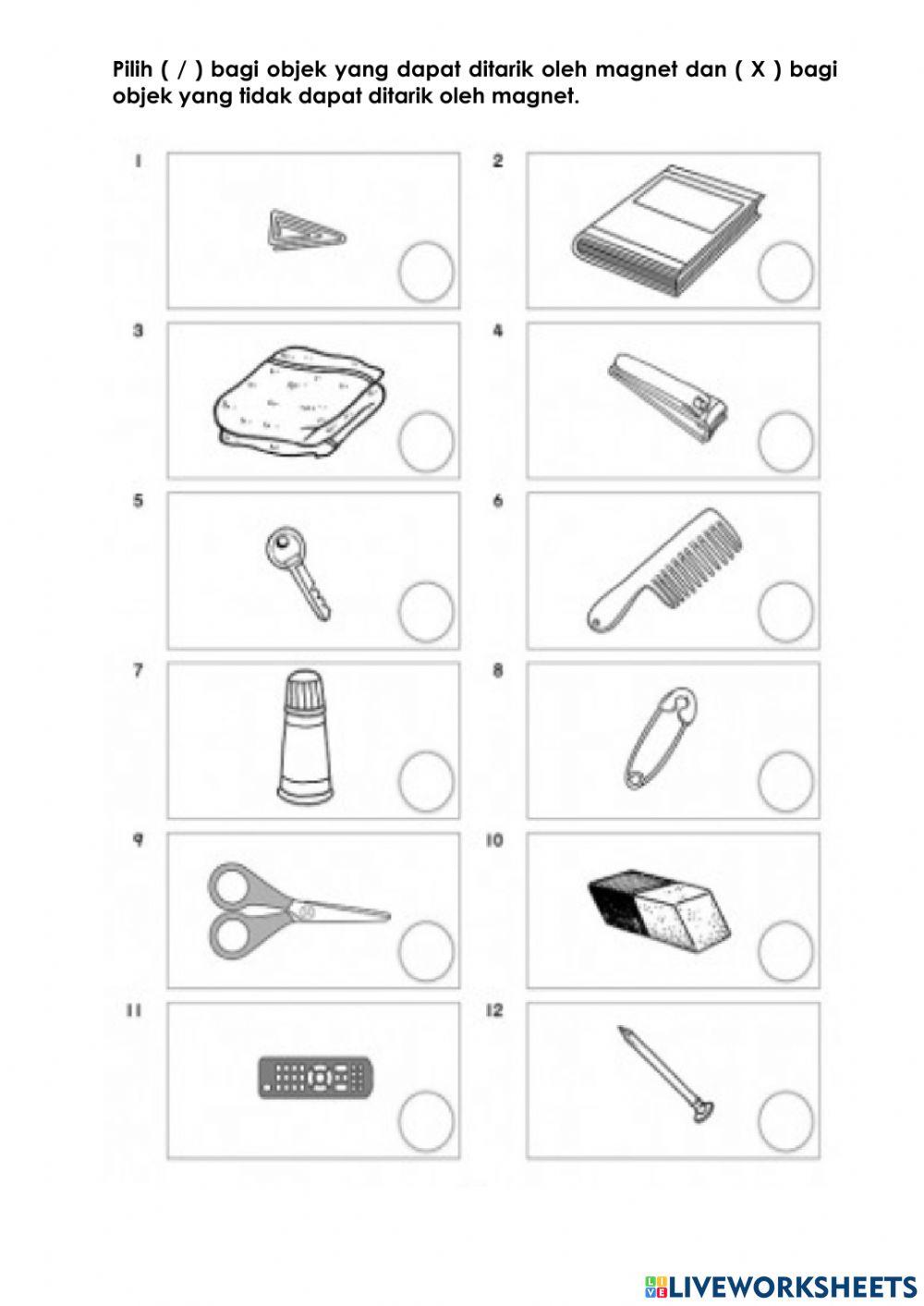 Pilih ( / ) bagi objek yang dapat ditarik oleh magnet dan ( X ) bagi objek yang tidak dapat ditarik oleh magnet.

1

2

3

4

5

6

7

8

9

10

11

12

LIVEWORKSHEETS