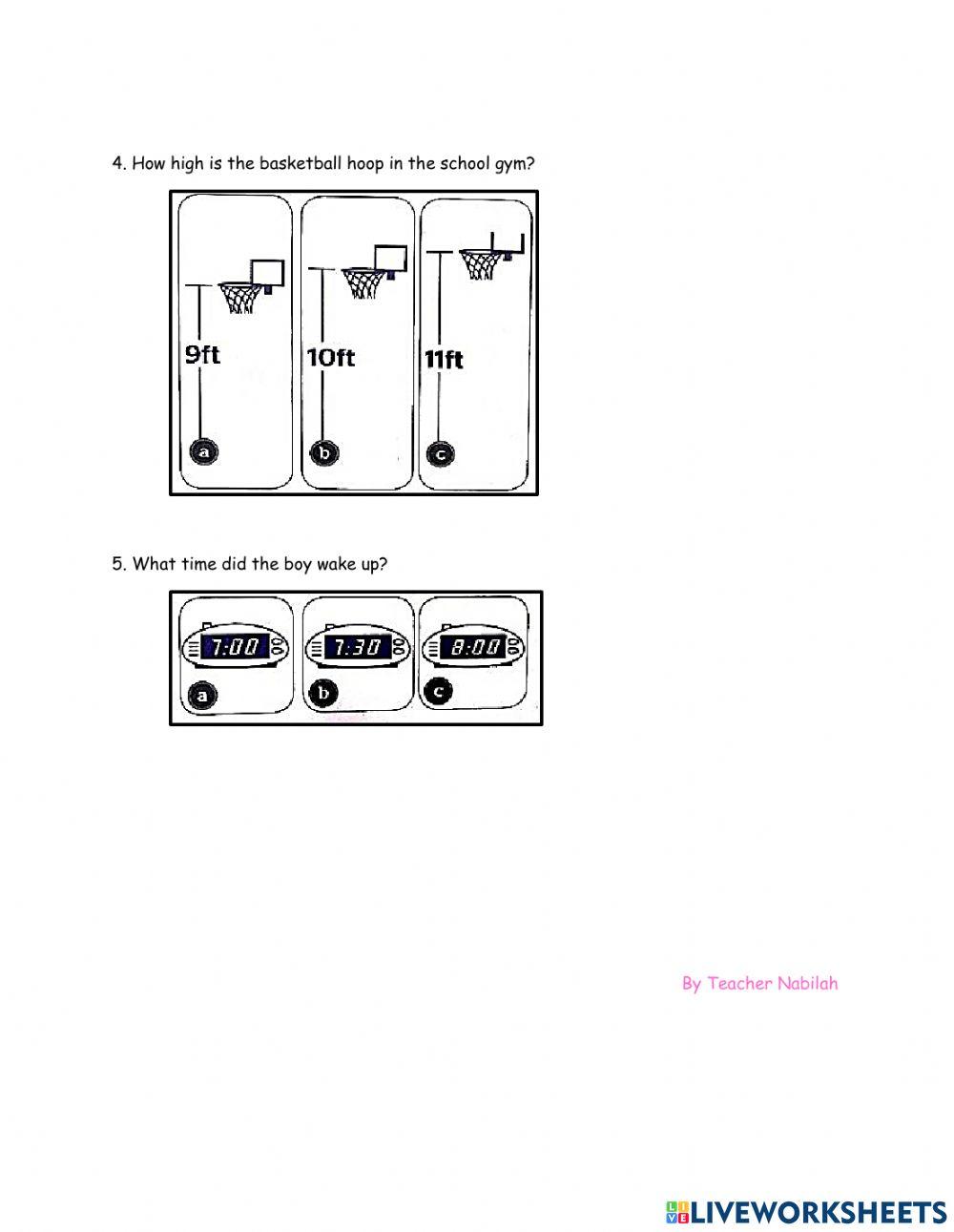 4. How high is the basketball hoop in the school gym?

9ft
a
10ft
b
11ft
c

5. What time did the boy wake up?

7:00
a
7:30
b
8:00
c

By Teacher Nabilah

LIVEWORKSHEETS