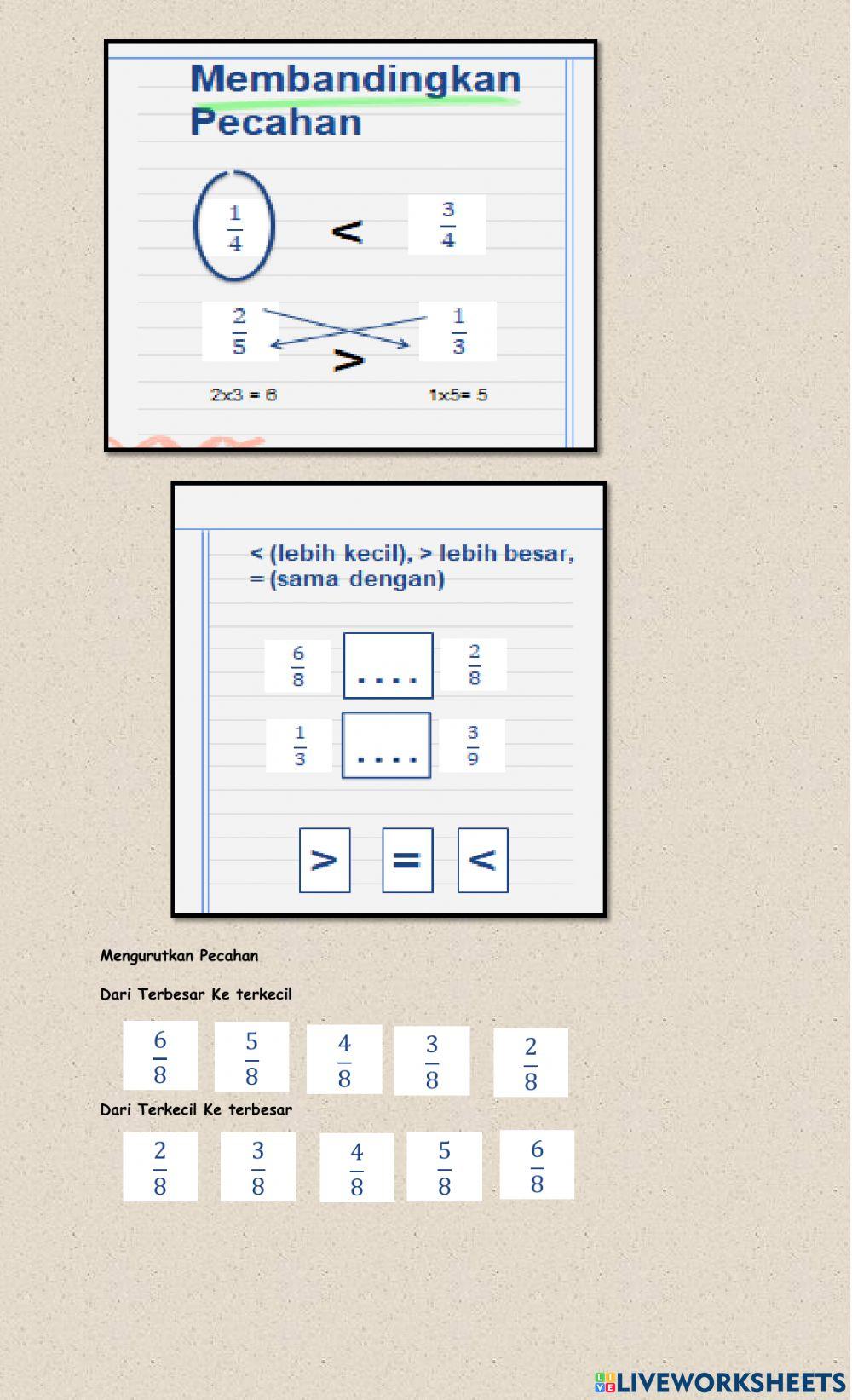 Membandingkan Pecahan

$\frac{1}{4}$ < $\frac{3}{4}$

$\frac{2}{5}$ > $\frac{1}{3}$

2x3 = 6 1x5= 5

< (lebih kecil), > lebih besar, = (sama dengan)

$\frac{6}{8}$ .... $\frac{2}{8}$

$\frac{1}{3}$ .... $\frac{3}{9}$

> = <

Mengurutkan Pecahan

Dari Terbesar Ke terkecil

$\frac{6}{8}$ $\frac{5}{8}$ $\frac{4}{8}$ $\frac{3}{8}$ $\frac{2}{8}$

Dari Terkecil Ke terbesar

$\frac{2}{8}$ $\frac{3}{8}$ $\frac{4}{8}$ $\frac{5}{8}$ $\frac{6}{8}$

LIVEWORKSHEETS