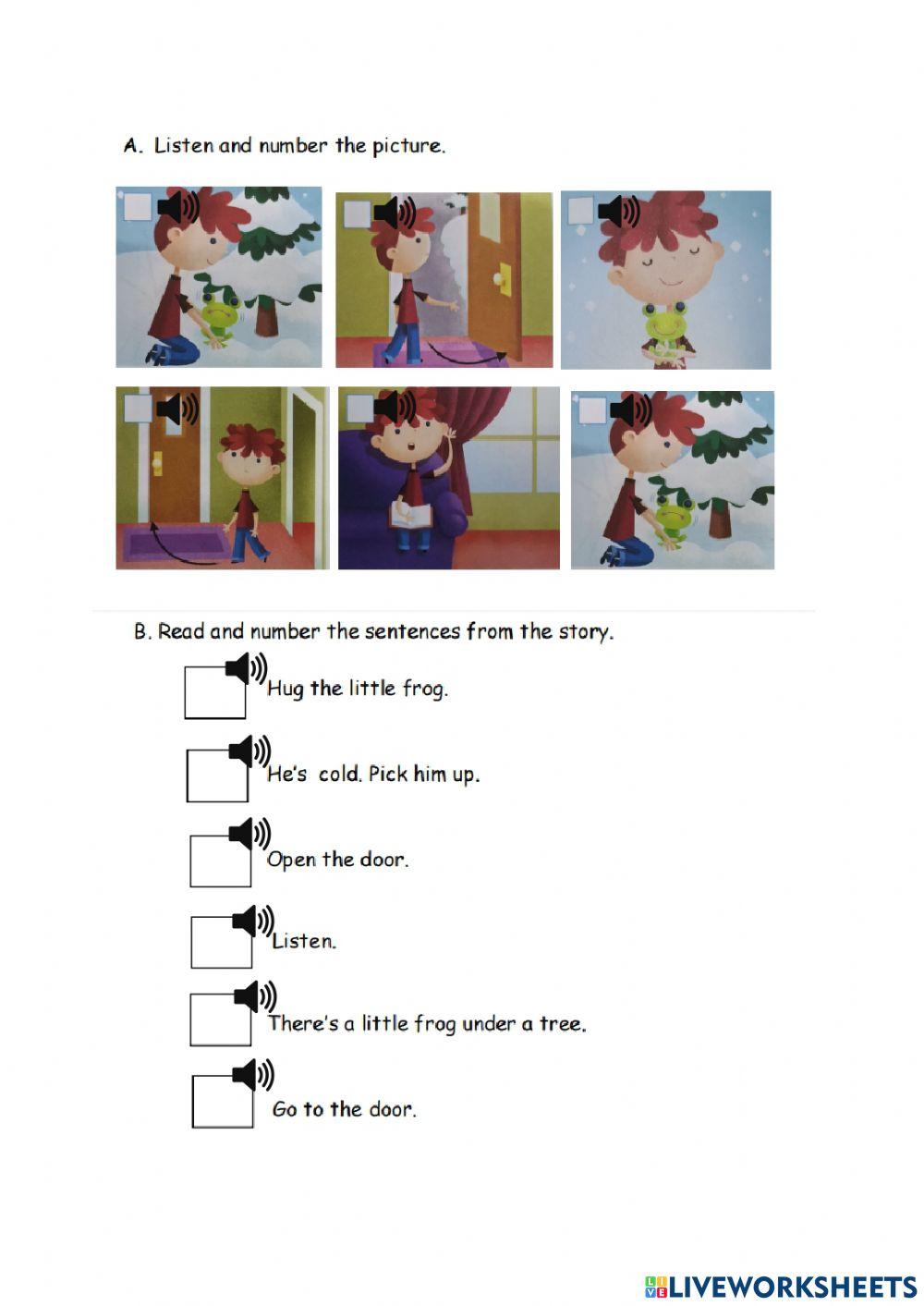 A. Listen and number the picture.

B. Read and number the sentences from the story.

Hug the little frog.

He's cold. Pick him up.

Open the door.

Listen.

There's a little frog under a tree.

Go to the door.

LIVEWORKSHEETS