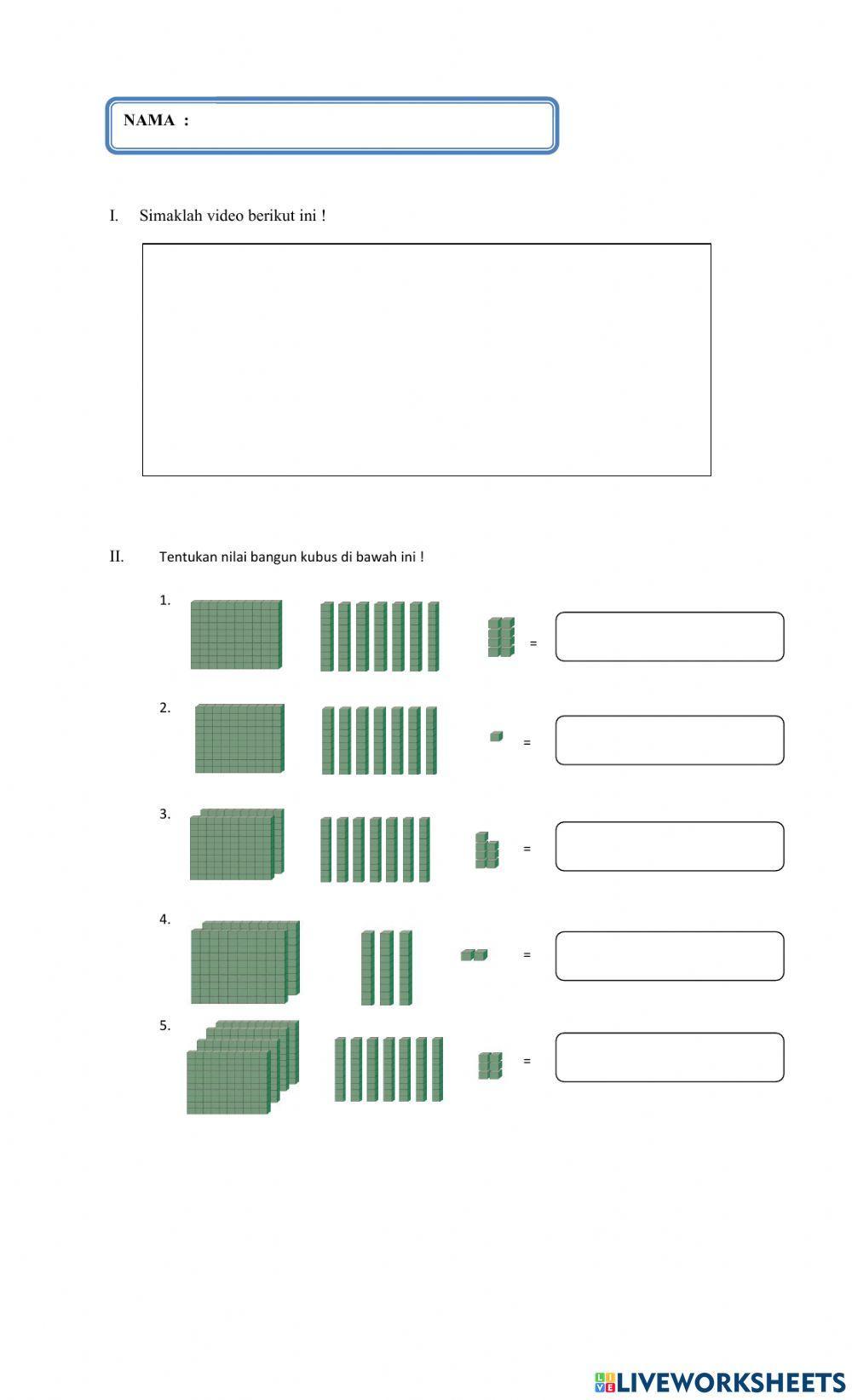 NAMA :

I. Simaklah video berikut ini !

II. Tentukan nilai bangun kubus di bawah ini !

1. =

2. =

3. =

4. =

5. =

LIVEWORKSHEETS