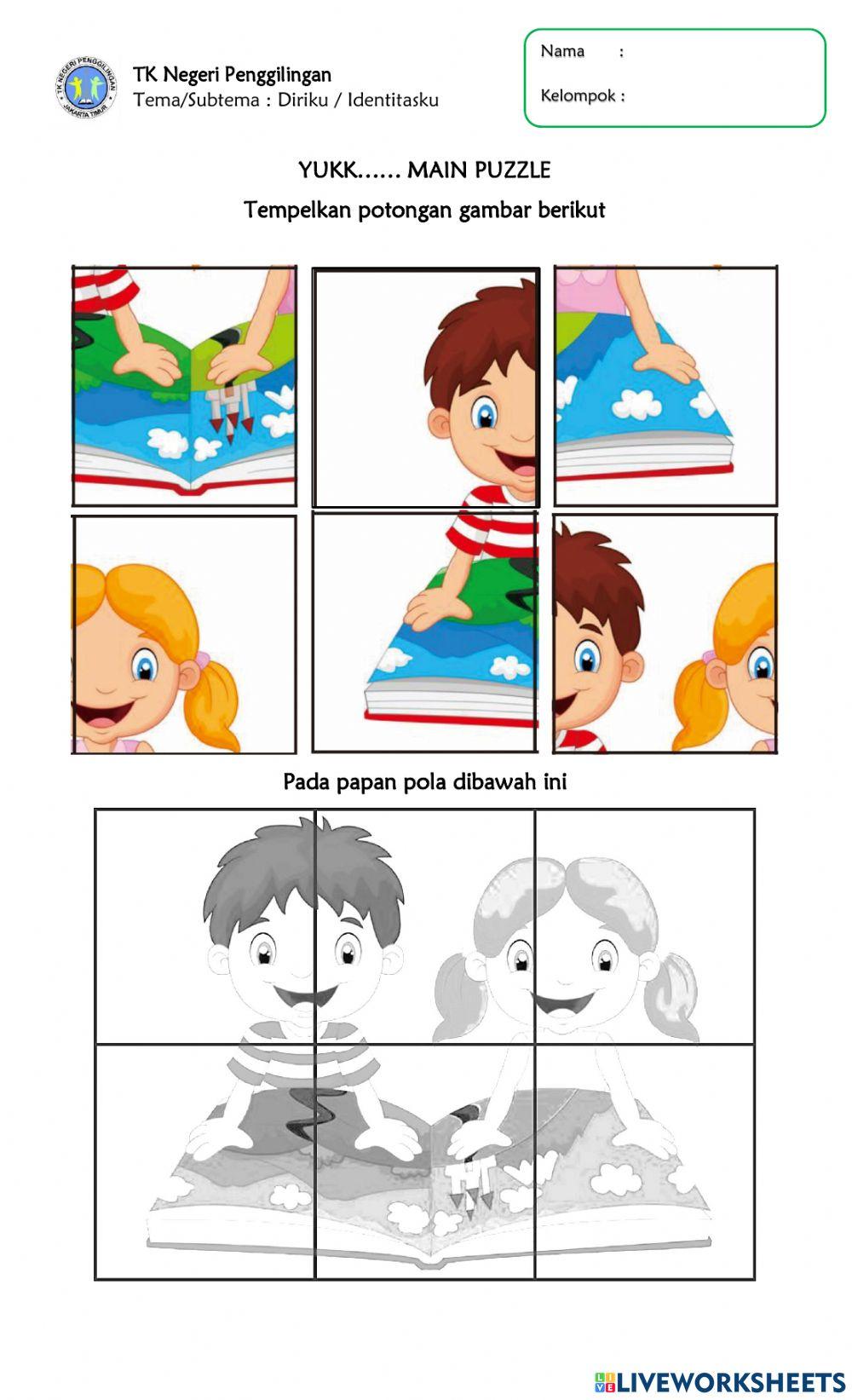 TK NEGERI PENGGILINGAN
JAKARTA TIMUR

TK Negeri Penggilingan
Tema/Subtema : Diriku / Identitasku

Nama :

Kelompok :

YUKK...... MAIN PUZZLE

Tempelkan potongan gambar berikut

Pada papan pola dibawah ini

LIVEWORKSHEETS