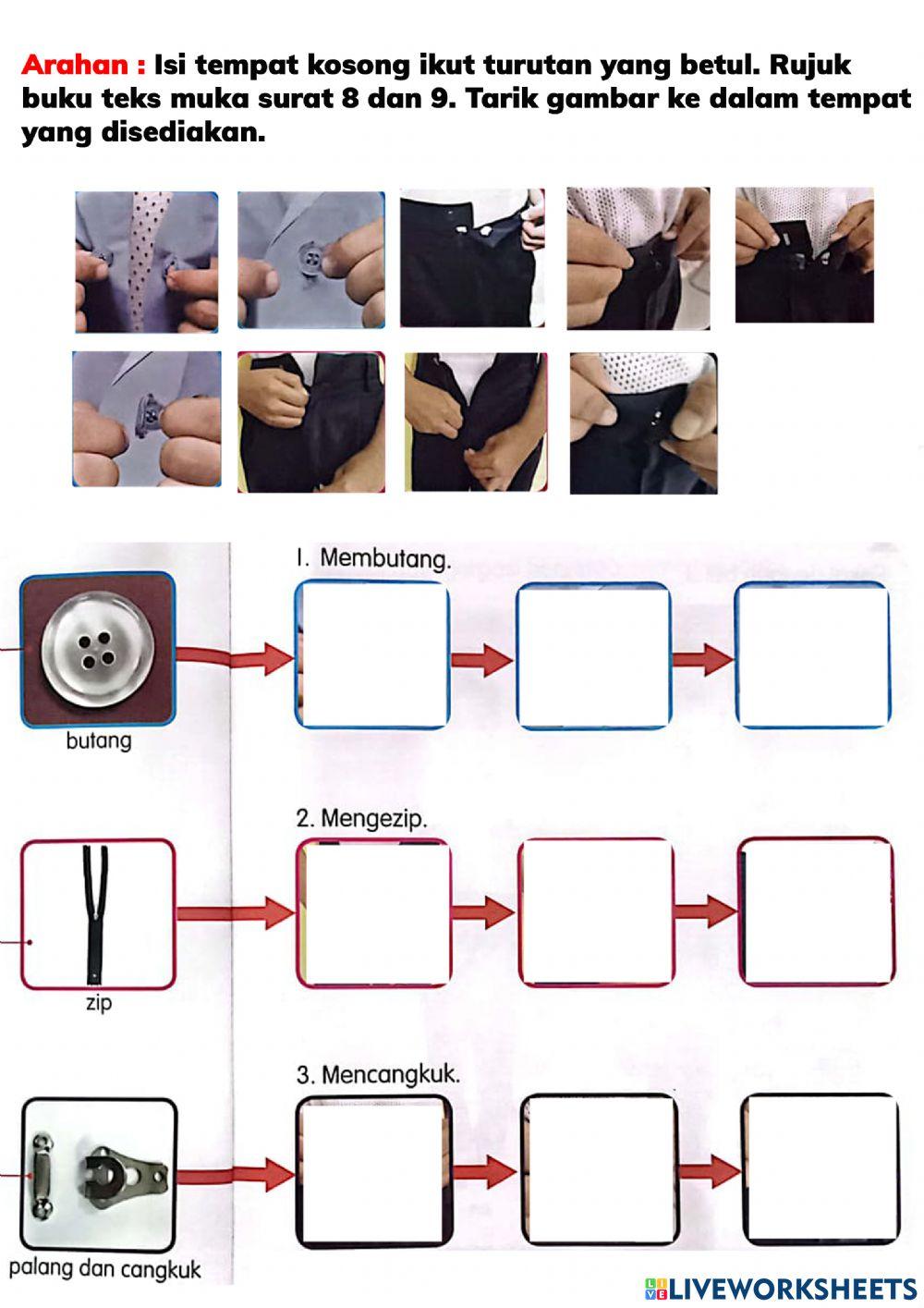 Arahan : Isi tempat kosong ikut turutan yang betul. Rujuk buku teks muka surat 8 dan 9. Tarik gambar ke dalam tempat yang disediakan.

1. Membutang.

butang

2. Mengezip.

zip

3. Mencangkuk.

palang dan cangkuk

LIVEWORKSHEETS