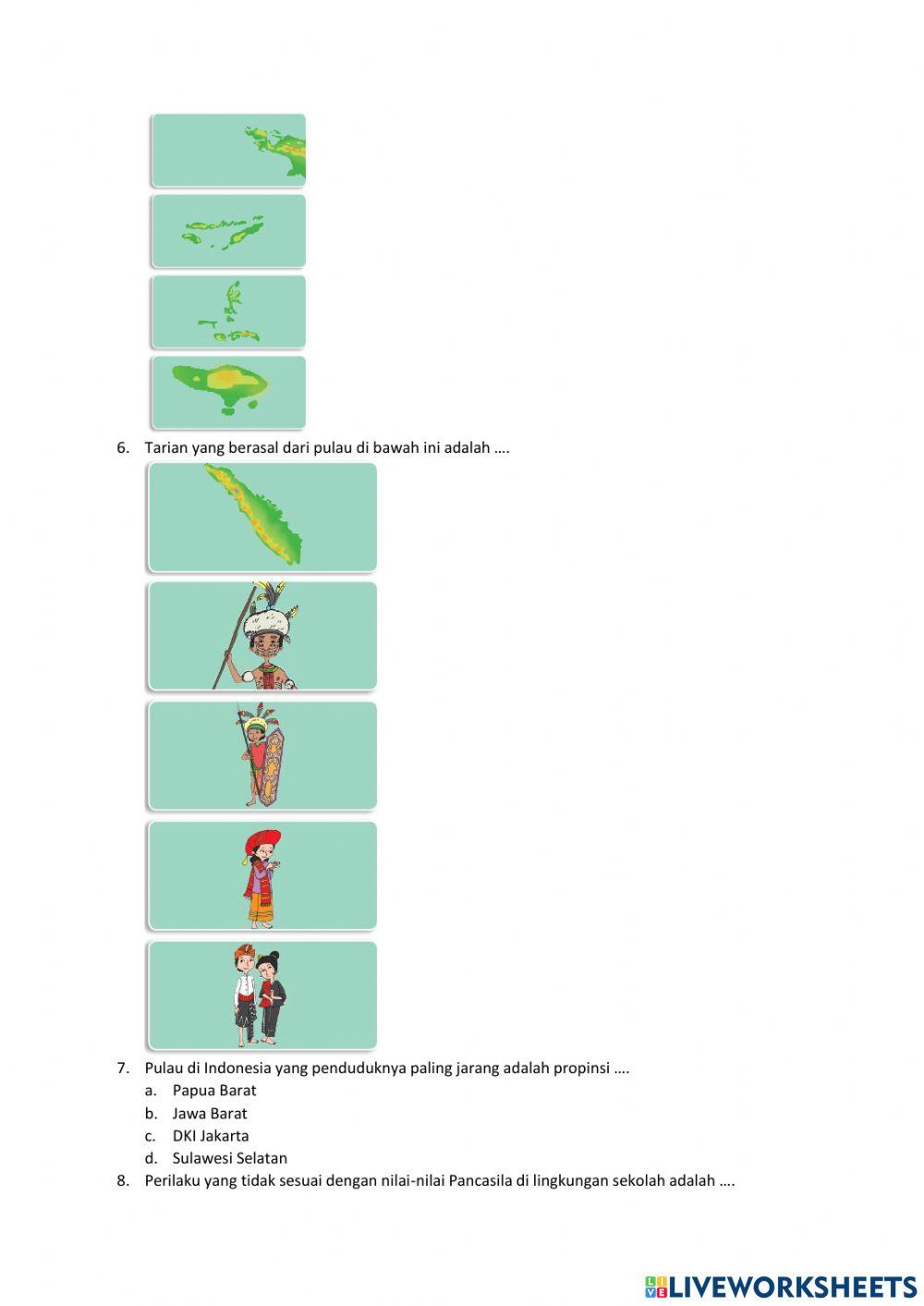 6. Tarian yang berasal dari pulau di bawah ini adalah ….

7. Pulau di Indonesia yang penduduknya paling jarang adalah propinsi ….
a. Papua Barat
b. Jawa Barat
c. DKI Jakarta
d. Sulawesi Selatan

8. Perilaku yang tidak sesuai dengan nilai-nilai Pancasila di lingkungan sekolah adalah ….

LIVEWORKSHEETS