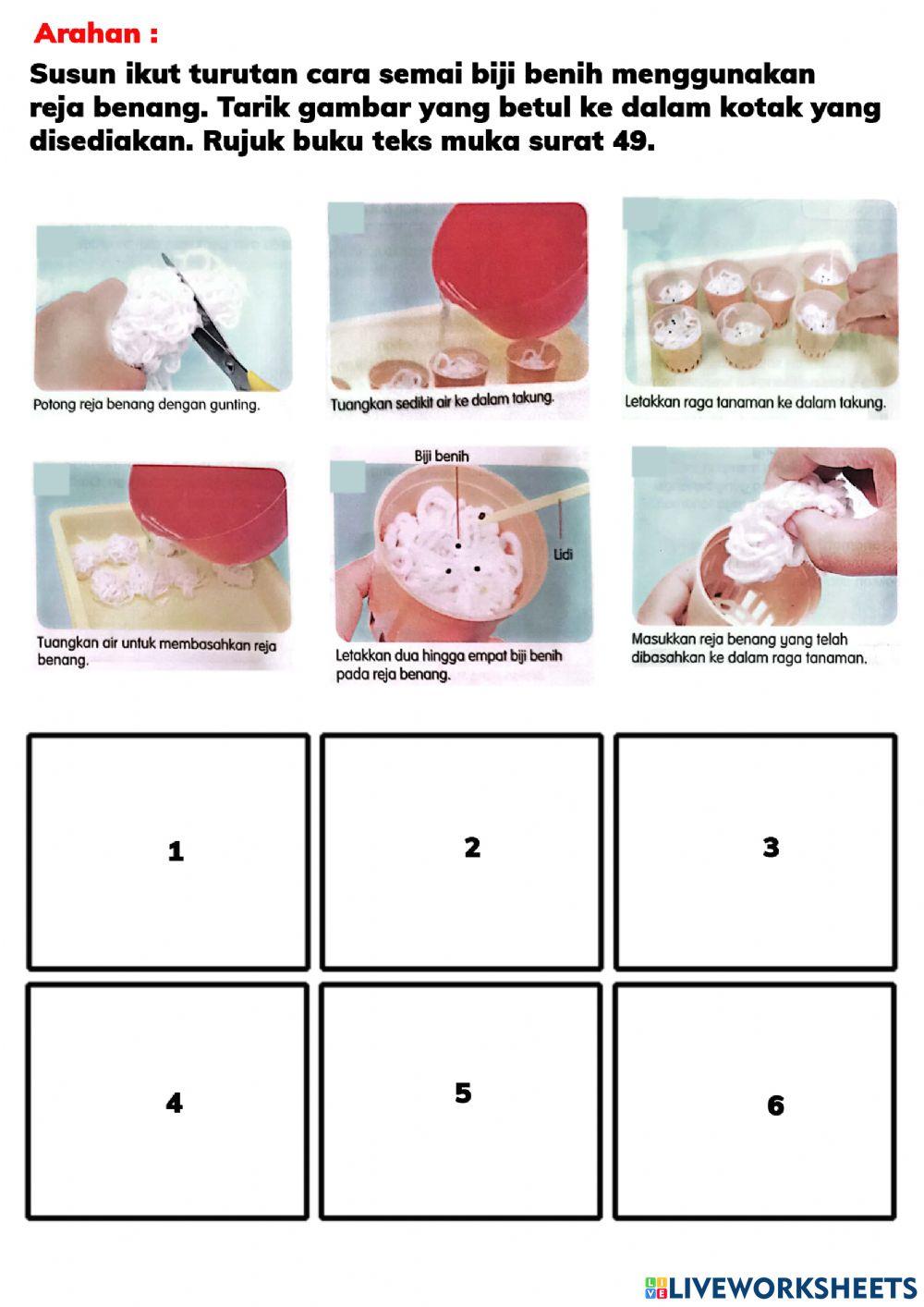 Arahan :

Susun ikut turutan cara semai biji benih menggunakan reja benang. Tarik gambar yang betul ke dalam kotak yang disediakan. Rujuk buku teks muka surat 49.

Potong reja benang dengan gunting.

Tuangkan sedikit air ke dalam takung.

Letakkan raga tanaman ke dalam takung.

Tuangkan air untuk membasahkan reja benang.

Biji benih

Lidi

Letakkan dua hingga empat biji benih pada reja benang.

Masukkan reja benang yang telah dibasahkan ke dalam raga tanaman.

1

2

3

4

5

6

LIVEWORKSHEETS