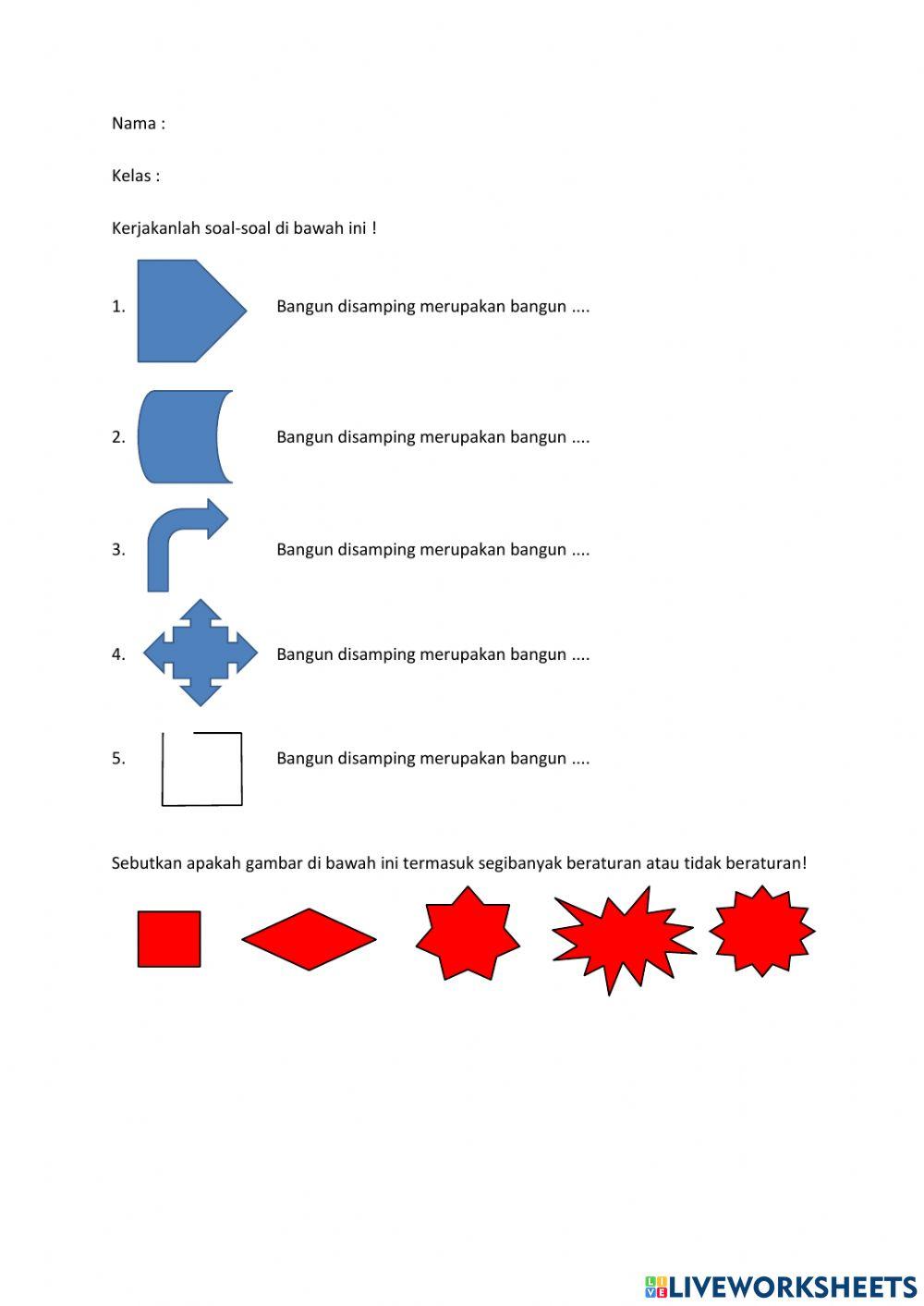 Nama :

Kelas :

Kerjakanlah soal-soal di bawah ini !

1. Bangun disamping merupakan bangun ....

2. Bangun disamping merupakan bangun ....

3. Bangun disamping merupakan bangun ....

4. Bangun disamping merupakan bangun ....

5. Bangun disamping merupakan bangun ....

Sebutkan apakah gambar di bawah ini termasuk segibanyak beraturan atau tidak beraturan!

LIVEWORKSHEETS