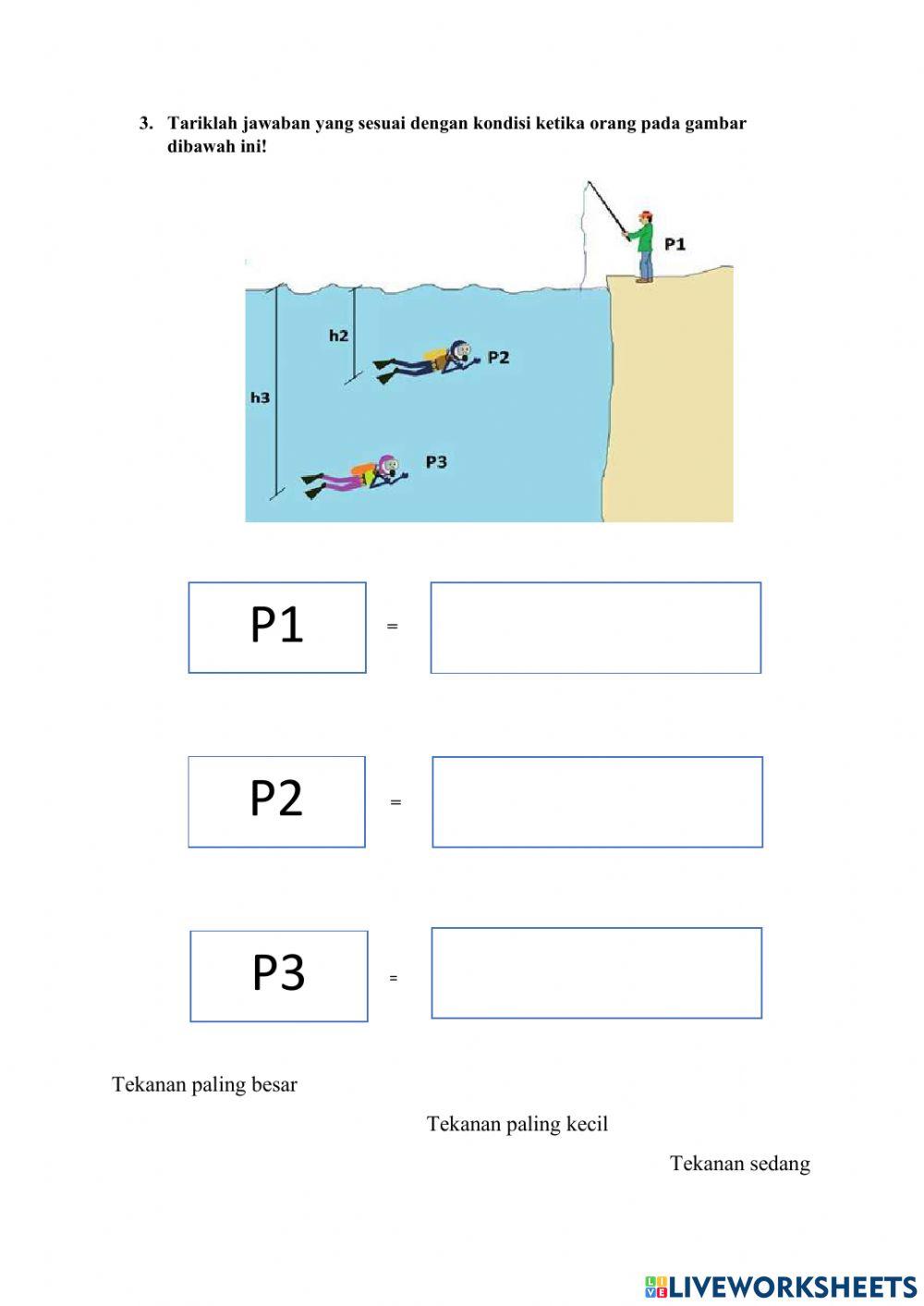 3. Tariklah jawaban yang sesuai dengan kondisi ketika orang pada gambar dibawah ini!

P1

h2

P2

h3

P3

P1 =

P2 =

P3 =

Tekanan paling besar

Tekanan paling kecil

Tekanan sedang

LIVEWORKSHEETS