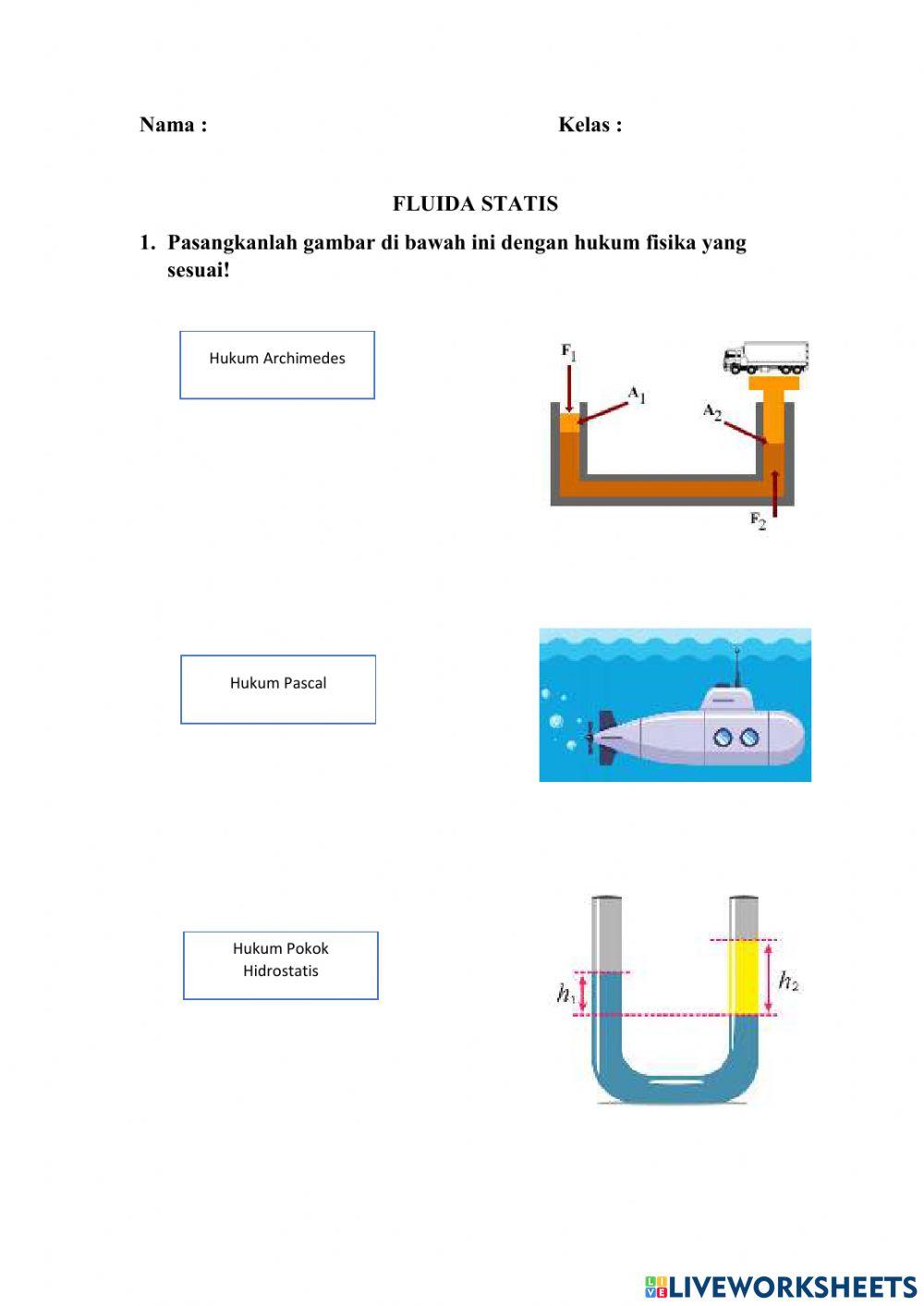 Nama : Kelas :

FLUIDA STATIS

1. Pasangkanlah gambar di bawah ini dengan hukum fisika yang sesuai!

Hukum Archimedes

$F_1$

$A_1$

$A_2$

$F_2$

Hukum Pascal

Hukum Pokok Hidrostatis

$h_1$

$h_2$

LIVEWORKSHEETS