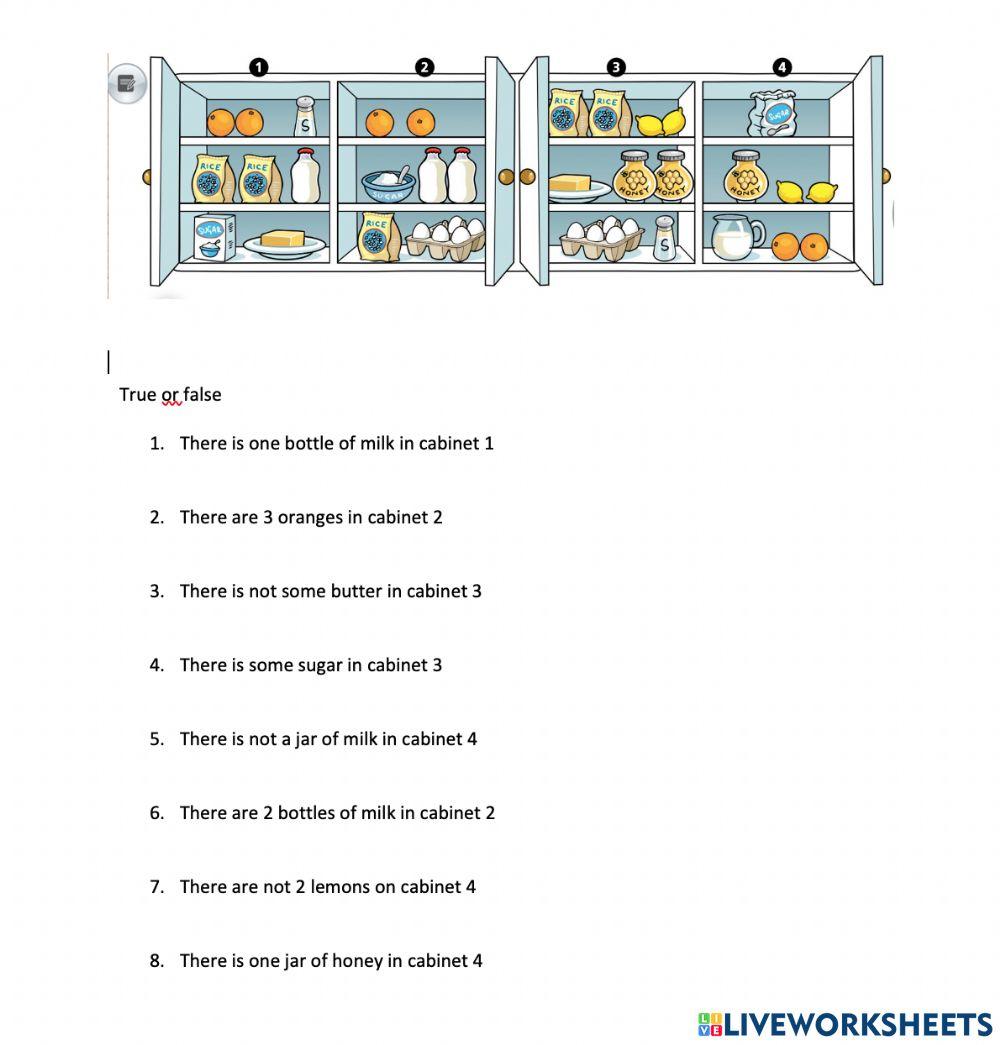 1
2
3
4

S
RICE RICE
SUGAR
RICE
SUGAR
RICE RICE
HONEY HONEY
S
SUGAR
HONEY

True or false

1. There is one bottle of milk in cabinet 1

2. There are 3 oranges in cabinet 2

3. There is not some butter in cabinet 3

4. There is some sugar in cabinet 3

5. There is not a jar of milk in cabinet 4

6. There are 2 bottles of milk in cabinet 2

7. There are not 2 lemons on cabinet 4

8. There is one jar of honey in cabinet 4

LIVEWORKSHEETS