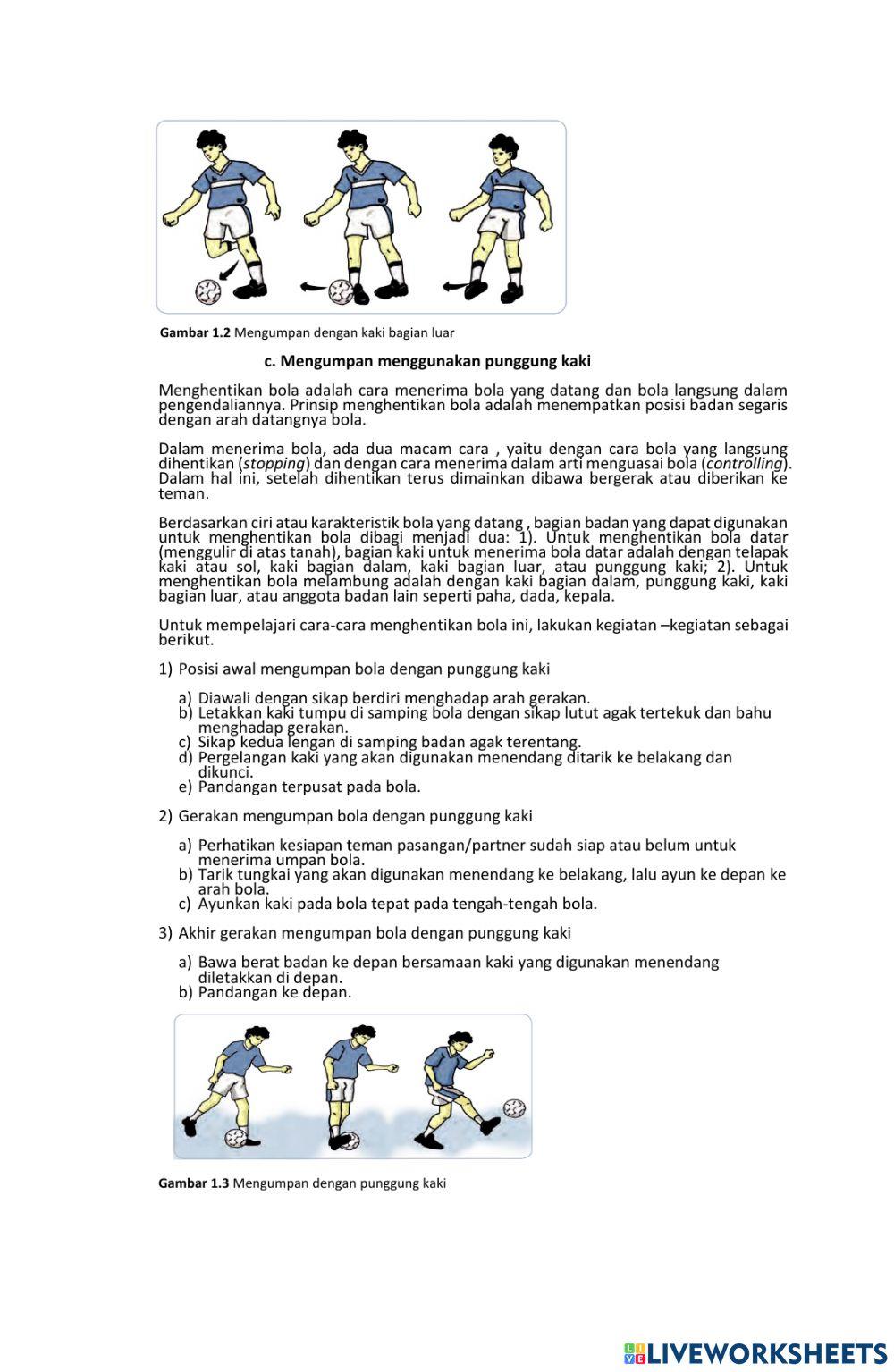 Gambar 1.2 Mengumpan dengan kaki bagian luar

c. Mengumpan menggunakan punggung kaki

Menghentikan bola adalah cara menerima bola yang datang dan bola langsung dalam pengendaliannya. Prinsip menghentikan bola adalah menempatkan posisi badan segaris dengan arah datangnya bola.

Dalam menerima bola, ada dua macam cara , yaitu dengan cara bola yang langsung dihentikan (stopping) dan dengan cara menerima dalam arti menguasai bola (controlling). Dalam hal ini, setelah dihentikan terus dimainkan dibawa bergerak atau diberikan ke teman.

Berdasarkan ciri atau karakteristik bola yang datang , bagian badan yang dapat digunakan untuk menghentikan bola dibagi menjadi dua: 1). Untuk menghentikan bola datar (menggulir di atas tanah), bagian kaki untuk menerima bola datar adalah dengan telapak kaki atau sol, kaki bagian dalam, kaki bagian luar, atau punggung kaki; 2). Untuk menghentikan bola melambung adalah dengan kaki bagian dalam, punggung kaki, kaki bagian luar, atau anggota badan lain seperti paha, dada, kepala.

Untuk mempelajari cara-cara menghentikan bola ini, lakukan kegiatan –kegiatan sebagai berikut.

1) Posisi awal mengumpan bola dengan punggung kaki

a) Diawali dengan sikap berdiri menghadap arah gerakan.
b) Letakkan kaki tumpu di samping bola dengan sikap lutut agak tertekuk dan bahu menghadap gerakan.
c) Sikap kedua lengan di samping badan agak terentang.
d) Pergelangan kaki yang akan digunakan menendang ditarik ke belakang dan dikunci.
e) Pandangan terpusat pada bola.

2) Gerakan mengumpan bola dengan punggung kaki

a) Perhatikan kesiapan teman pasangan/partner sudah siap atau belum untuk menerima umpan bola.
b) Tarik tungkai yang akan digunakan menendang ke belakang, lalu ayun ke depan ke arah bola.
c) Ayunkan kaki pada bola tepat pada tengah-tengah bola.

3) Akhir gerakan mengumpan bola dengan punggung kaki

a) Bawa berat badan ke depan bersamaan kaki yang digunakan menendang diletakkan di depan.
b) Pandangan ke depan.

Gambar 1.3 Mengumpan dengan punggung kaki

LIVEWORKSHEETS