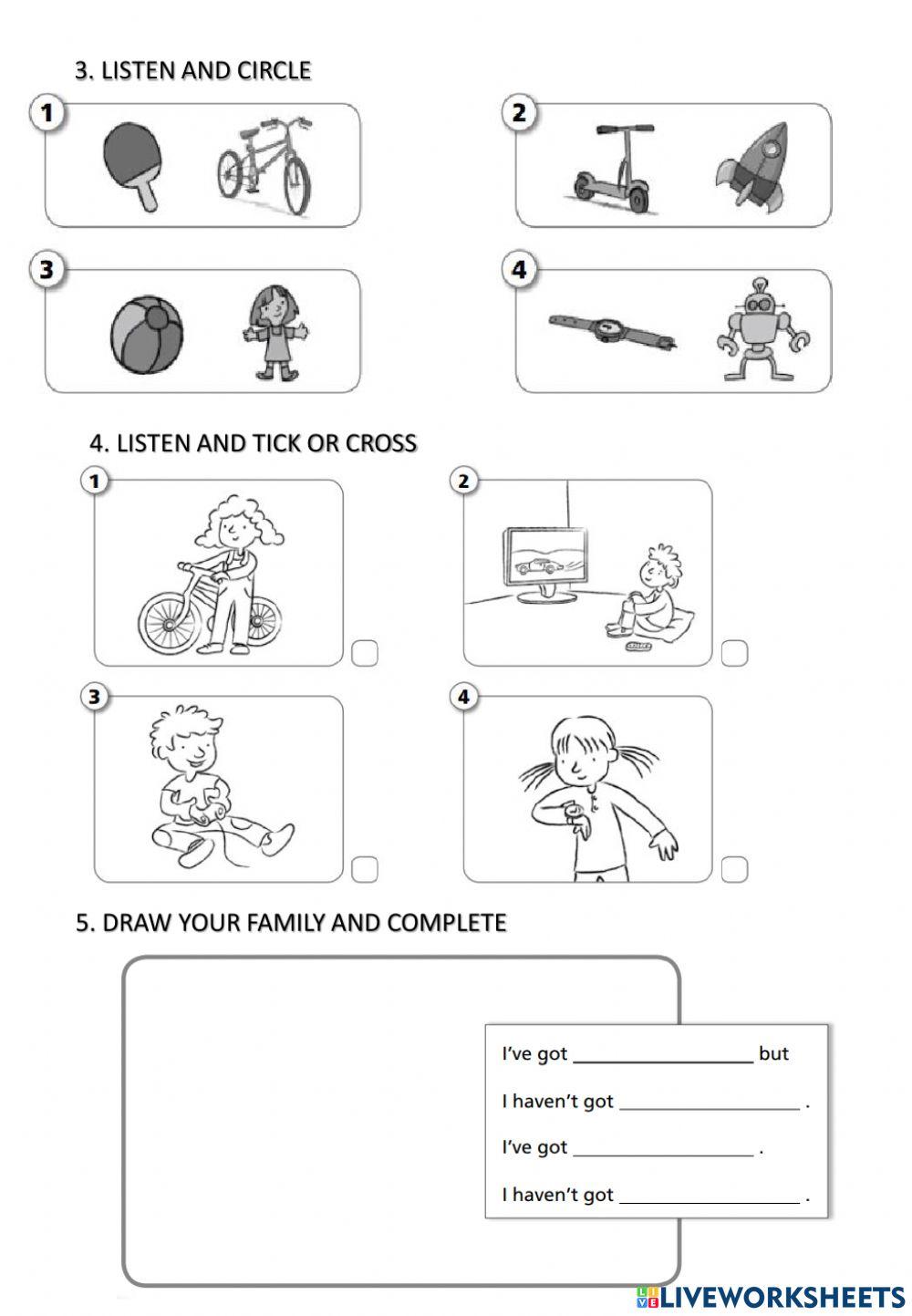 3. LISTEN AND CIRCLE

1

2

3

4

4. LISTEN AND TICK OR CROSS

1

2

3

4

5. DRAW YOUR FAMILY AND COMPLETE

I've got ________________ but

I haven't got ________________ .

I've got ________________ .

I haven't got ________________ .

LIVEWORKSHEETS