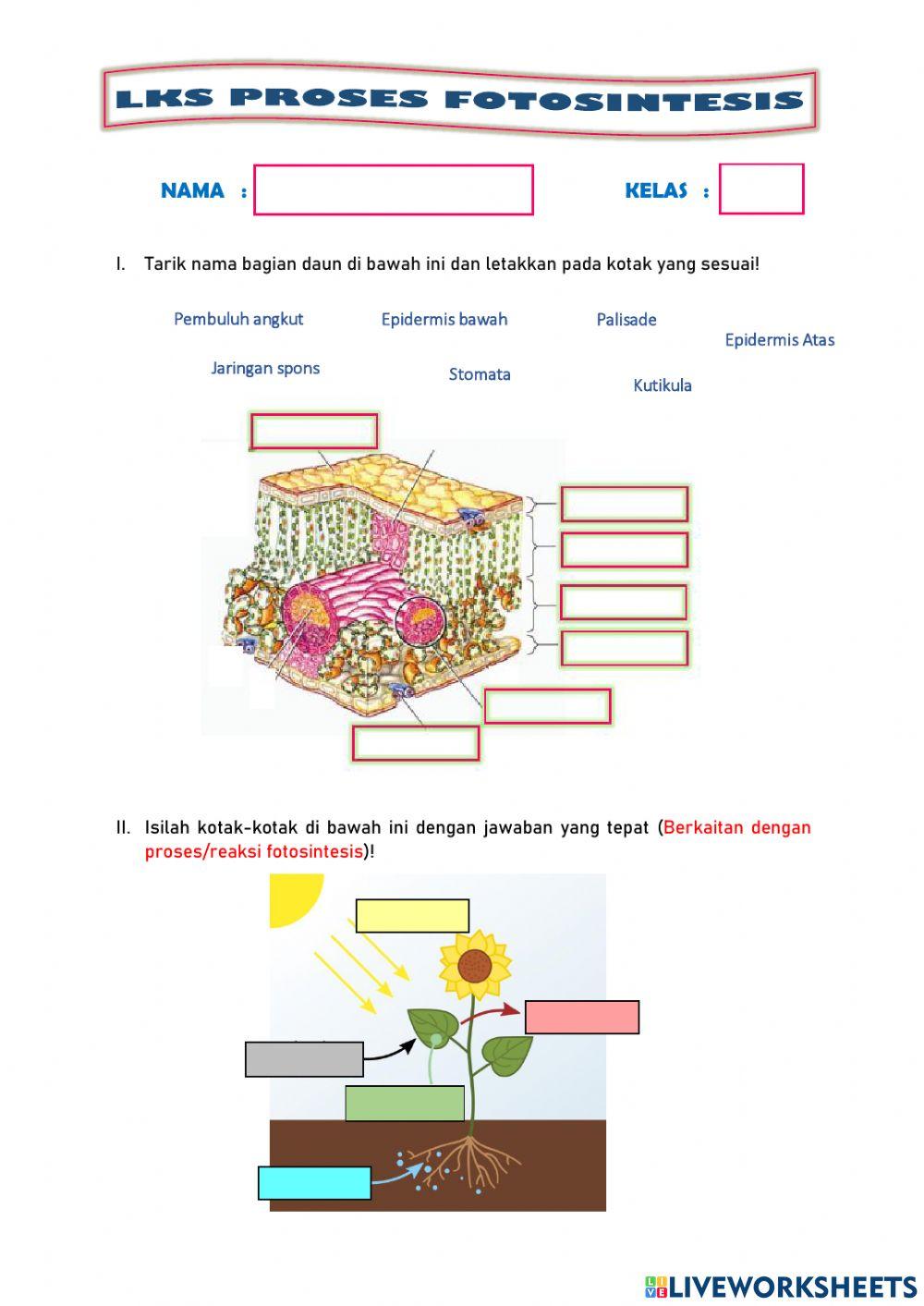 LKS PROSES FOTOSINTESIS

NAMA :

KELAS :

I. Tarik nama bagian daun di bawah ini dan letakkan pada kotak yang sesuai!

Pembuluh angkut

Epidermis bawah

Palisade

Epidermis Atas

Jaringan spons

Stomata

Kutikula

II. Isilah kotak-kotak di bawah ini dengan jawaban yang tepat (Berkaitan dengan proses/reaksi fotosintesis)!

LIVEWORKSHEETS