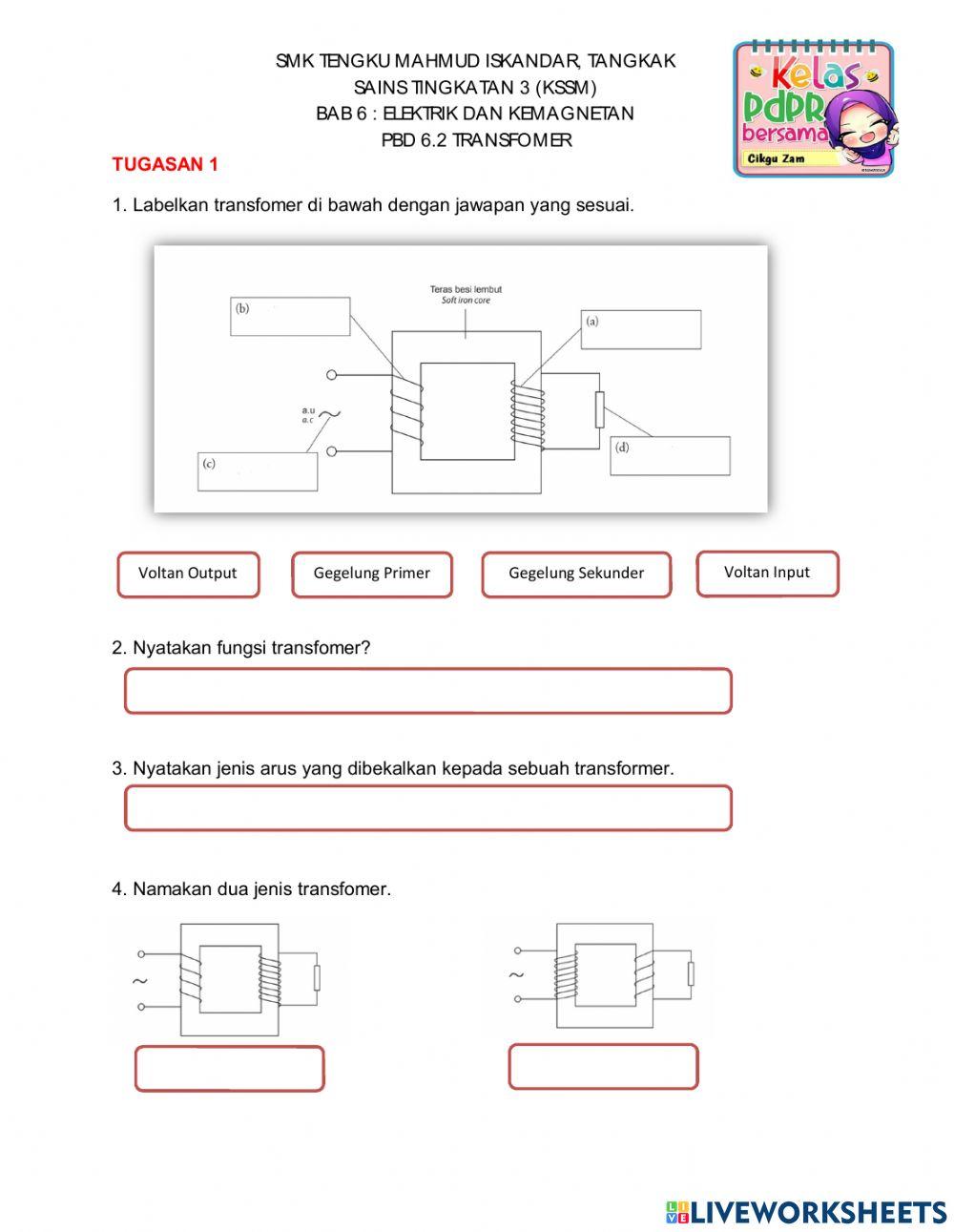 SMK TENGKU MAHMUD ISKANDAR, TANGKAK
SAINS TINGKATAN 3 (KSSM)
BAB 6 : ELEKTRIK DAN KEMAGNETAN
PBD 6.2 TRANSFOMER

Kelas PdPR bersama Cikgu Zam

TUGASAN 1

1. Labelkan transfomer di bawah dengan jawapan yang sesuai.

Teras besi lembut
Soft iron core

(b)

(a)

a.u
a.c

(c)

(d)

Voltan Output

Gegelung Primer

Gegelung Sekunder

Voltan Input

2. Nyatakan fungsi transfomer?

3. Nyatakan jenis arus yang dibekalkan kepada sebuah transformer.

4. Namakan dua jenis transfomer.

LIVEWORKSHEETS