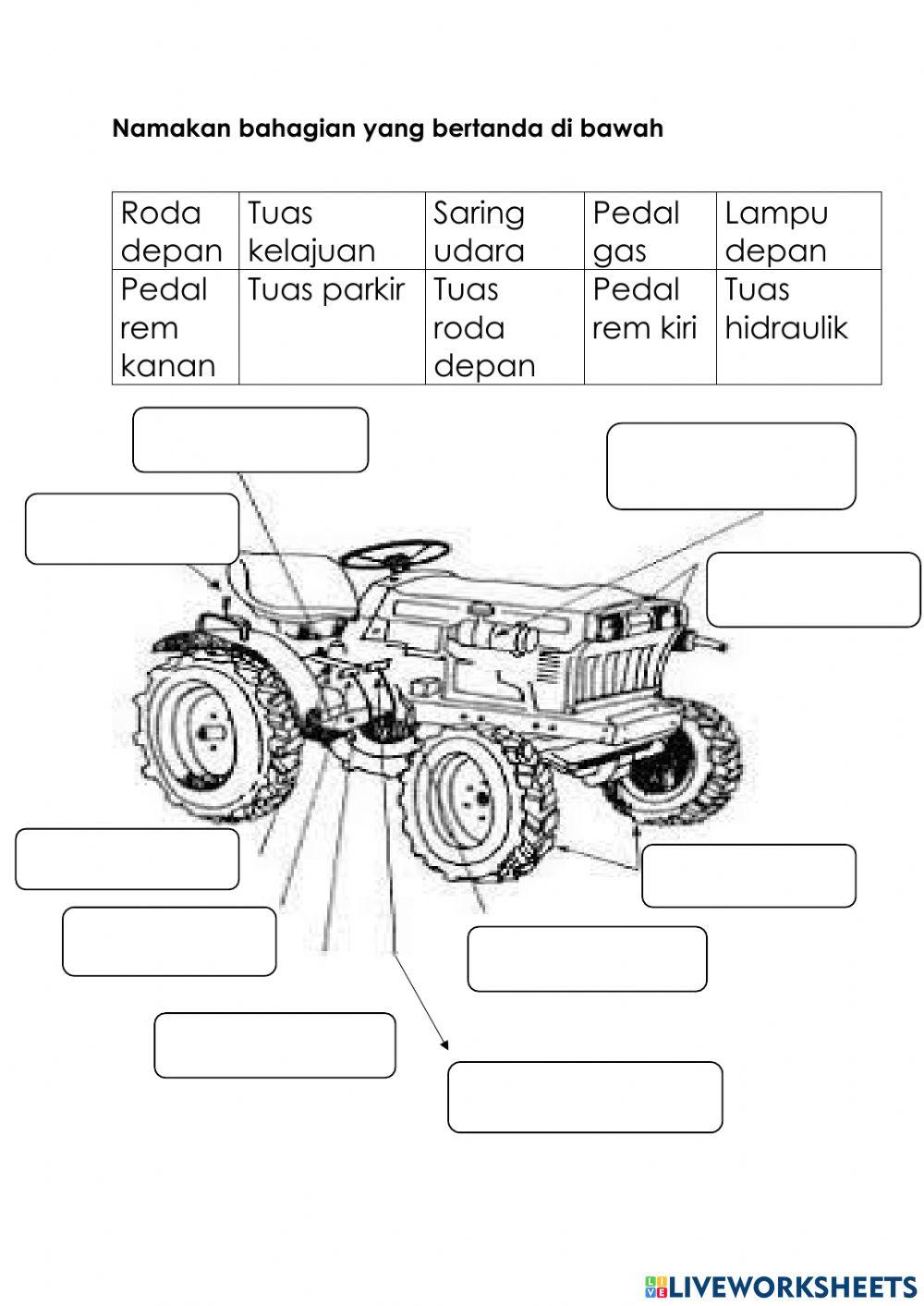 Namakan bahagian yang bertanda di bawah

| Roda depan | Tuas kelajuan | Saring udara | Pedal gas | Lampu depan |
|---|---|---|---|---|
| Pedal rem kanan | Tuas parkir | Tuas roda depan | Pedal rem kiri | Tuas hidraulik |

LIVEWORKSHEETS