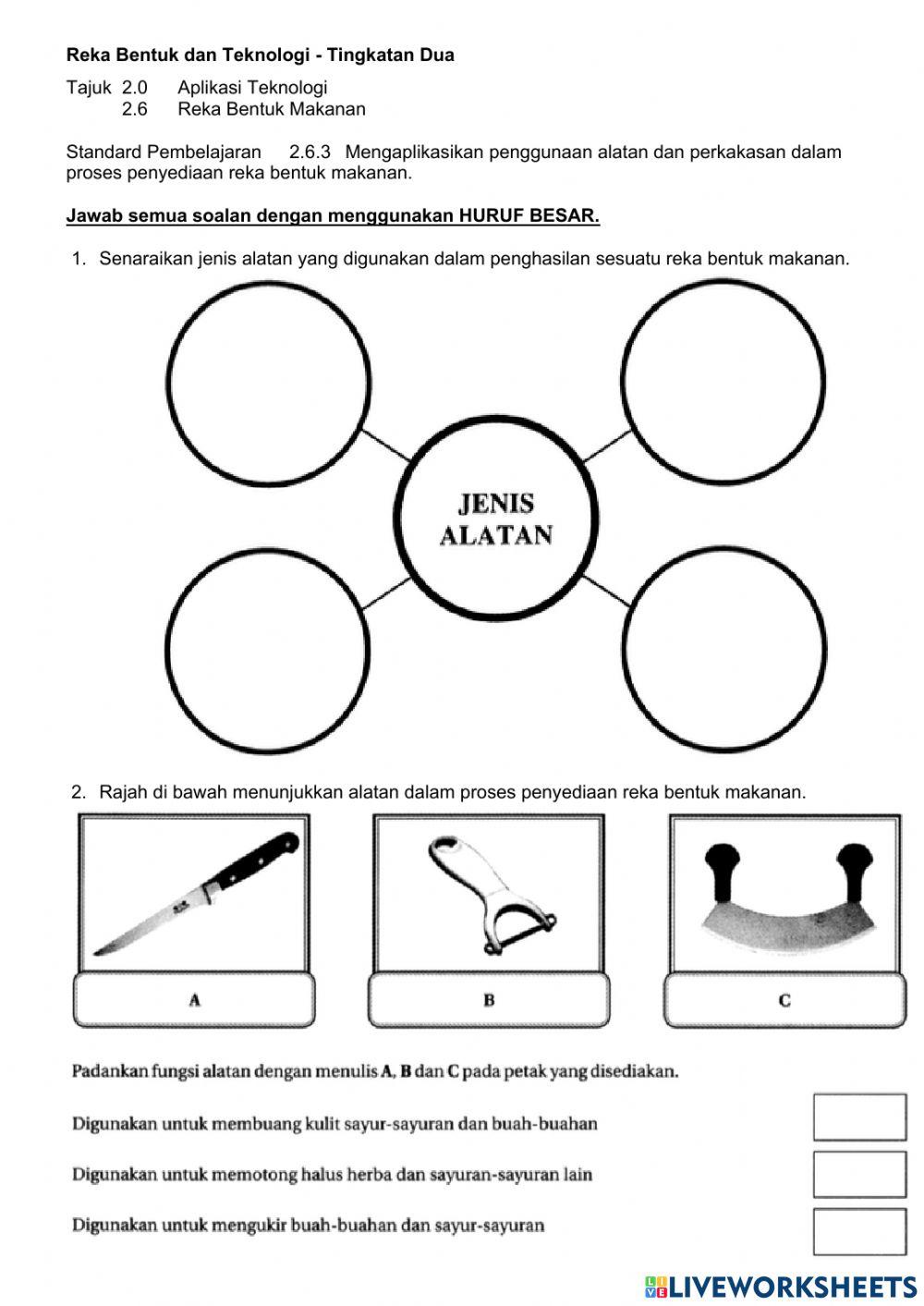 Reka Bentuk dan Teknologi - Tingkatan Dua

Tajuk 2.0 Aplikasi Teknologi
2.6 Reka Bentuk Makanan

Standard Pembelajaran 2.6.3 Mengaplikasikan penggunaan alatan dan perkakasan dalam proses penyediaan reka bentuk makanan.

Jawab semua soalan dengan menggunakan HURUF BESAR.

1. Senaraikan jenis alatan yang digunakan dalam penghasilan sesuatu reka bentuk makanan.

JENIS ALATAN

2. Rajah di bawah menunjukkan alatan dalam proses penyediaan reka bentuk makanan.

A

B

C

Padankan fungsi alatan dengan menulis A, B dan C pada petak yang disediakan.

Digunakan untuk membuang kulit sayur-sayuran dan buah-buahan

Digunakan untuk memotong halus herba dan sayuran-sayuran lain

Digunakan untuk mengukir buah-buahan dan sayur-sayuran

LIVEWORKSHEETS