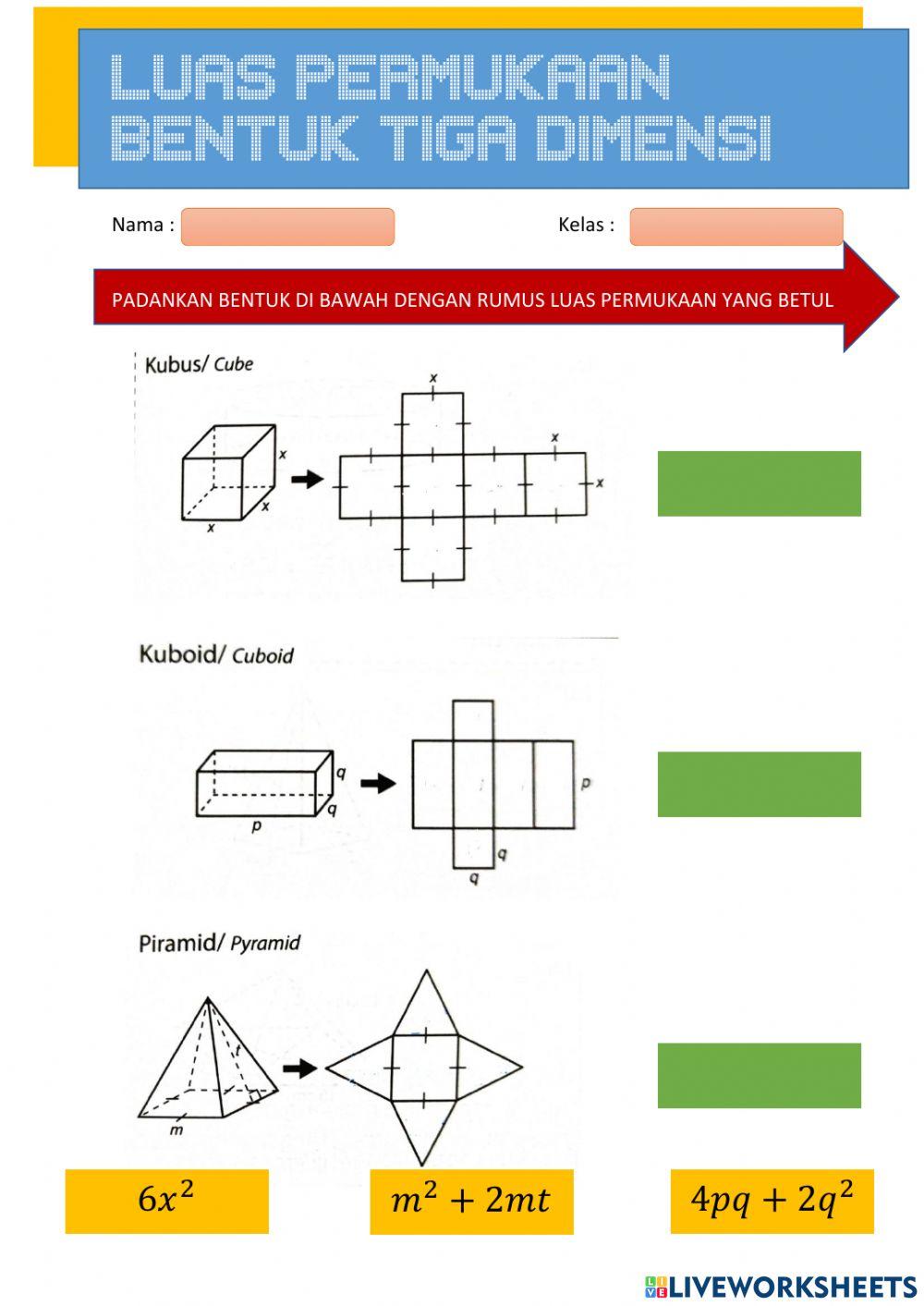 LUAS PERMUKAAN BENTUK TIGA DIMENSI

Nama :

Kelas :

PADANKAN BENTUK DI BAWAH DENGAN RUMUS LUAS PERMUKAAN YANG BETUL

Kubus/ Cube

x
x
x
x
x
x

Kuboid/ Cuboid

q
q
p
p
q
q

Piramid/ Pyramid

t
m

$6x^2$

$m^2 + 2mt$

$4pq + 2q^2$

LIVEWORKSHEETS