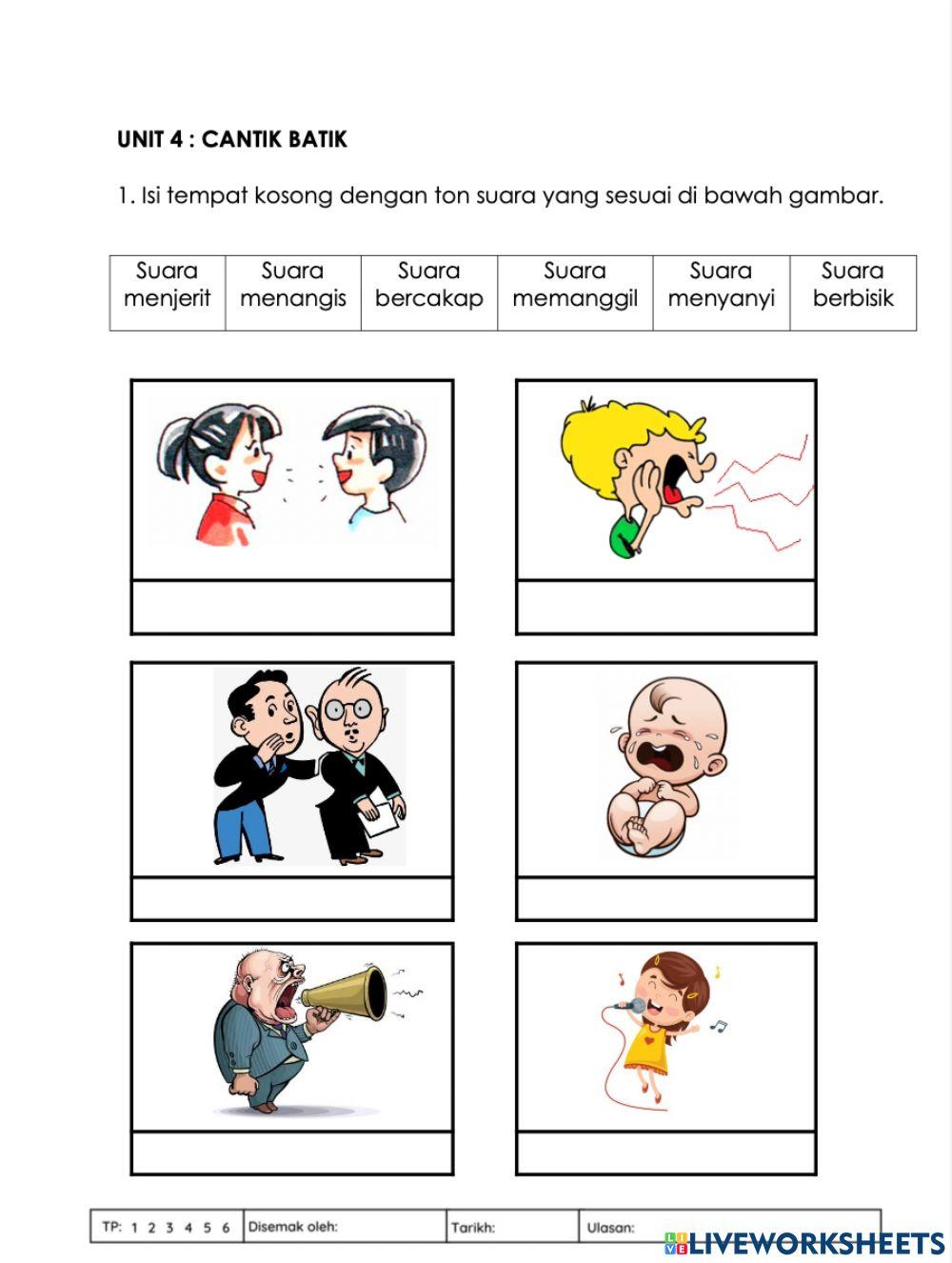 UNIT 4 : CANTIK BATIK

1. Isi tempat kosong dengan ton suara yang sesuai di bawah gambar.

| Suara menjerit | Suara menangis | Suara bercakap | Suara memanggil | Suara menyanyi | Suara berbisik |
|---|---|---|---|---|---|

| TP: 1 2 3 4 5 6 | Disemak oleh: | Tarikh: | Ulasan: |
|---|---|---|---|

LIVEWORKSHEETS