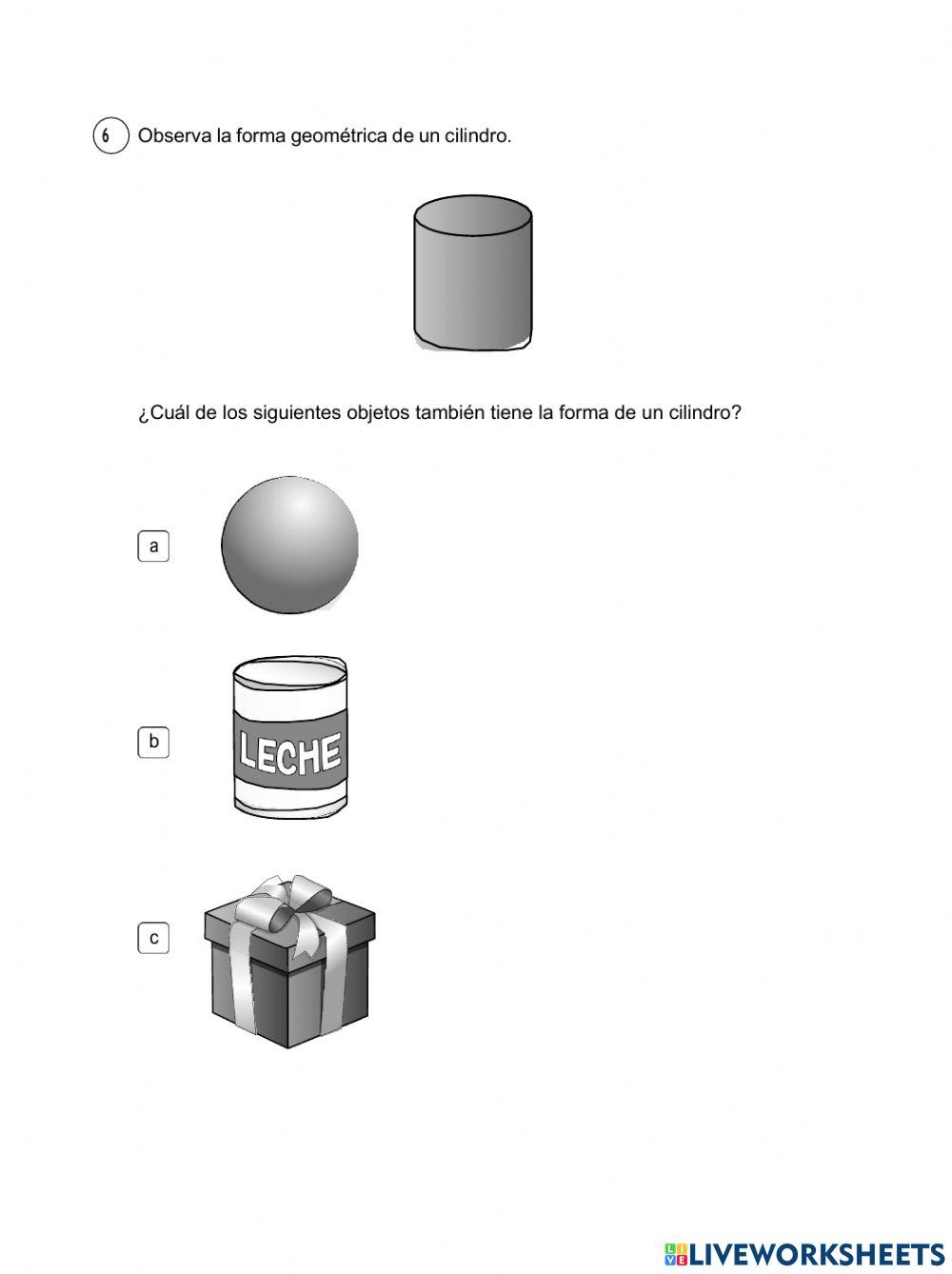 6 Observa la forma geométrica de un cilindro.

¿Cuál de los siguientes objetos también tiene la forma de un cilindro?

a

b

LECHE

c

LIVEWORKSHEETS