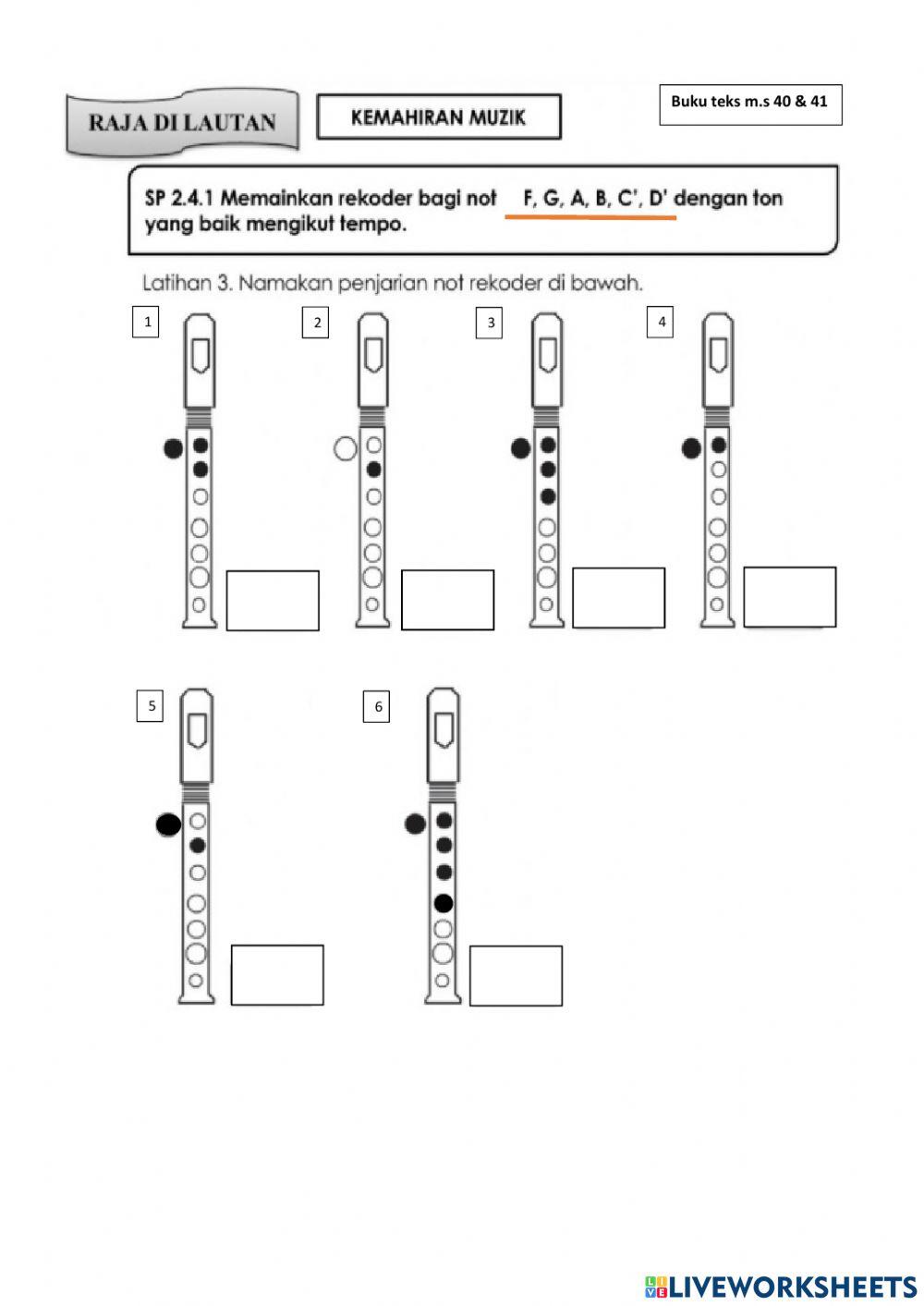 RAJA DI LAUTAN

KEMAHIRAN MUZIK

Buku teks m.s 40 & 41

SP 2.4.1 Memainkan rekoder bagi not F, G, A, B, C', D' dengan ton yang baik mengikut tempo.

Latihan 3. Namakan penjarian not rekoder di bawah.

1

2

3

4

5

6

LIVEWORKSHEETS