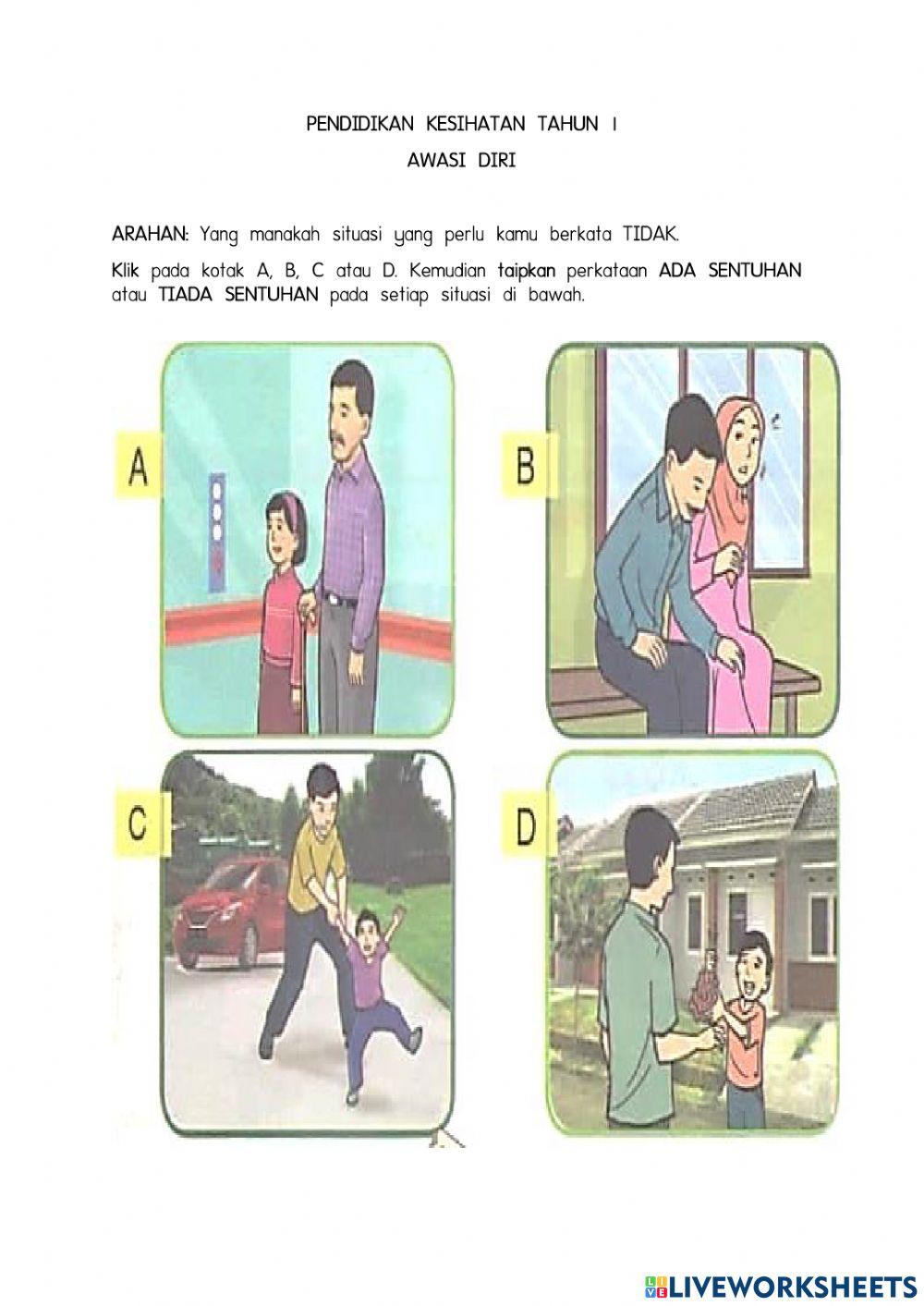 PENDIDIKAN KESIHATAN TAHUN 1

AWASI DIRI

ARAHAN: Yang manakah situasi yang perlu kamu berkata TIDAK.

Klik pada kotak A, B, C atau D. Kemudian taipkan perkataan ADA SENTUHAN atau TIADA SENTUHAN pada setiap situasi di bawah.

A

B

C

D

LIVEWORKSHEETS