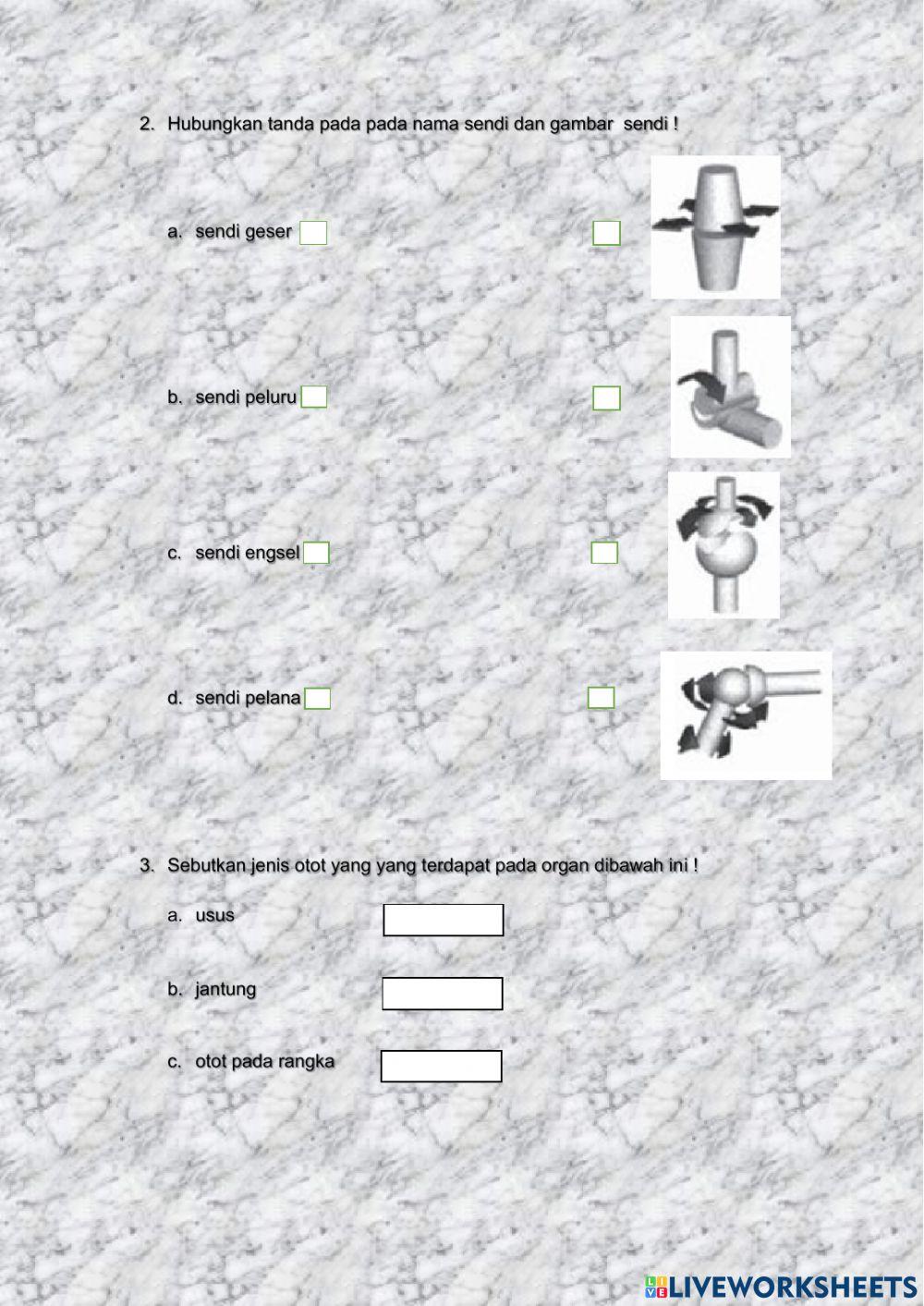 2. Hubungkan tanda pada pada nama sendi dan gambar sendi !

a. sendi geser

b. sendi peluru

c. sendi engsel

d. sendi pelana

3. Sebutkan jenis otot yang yang terdapat pada organ dibawah ini !

a. usus

b. jantung

c. otot pada rangka

LIVEWORKSHEETS