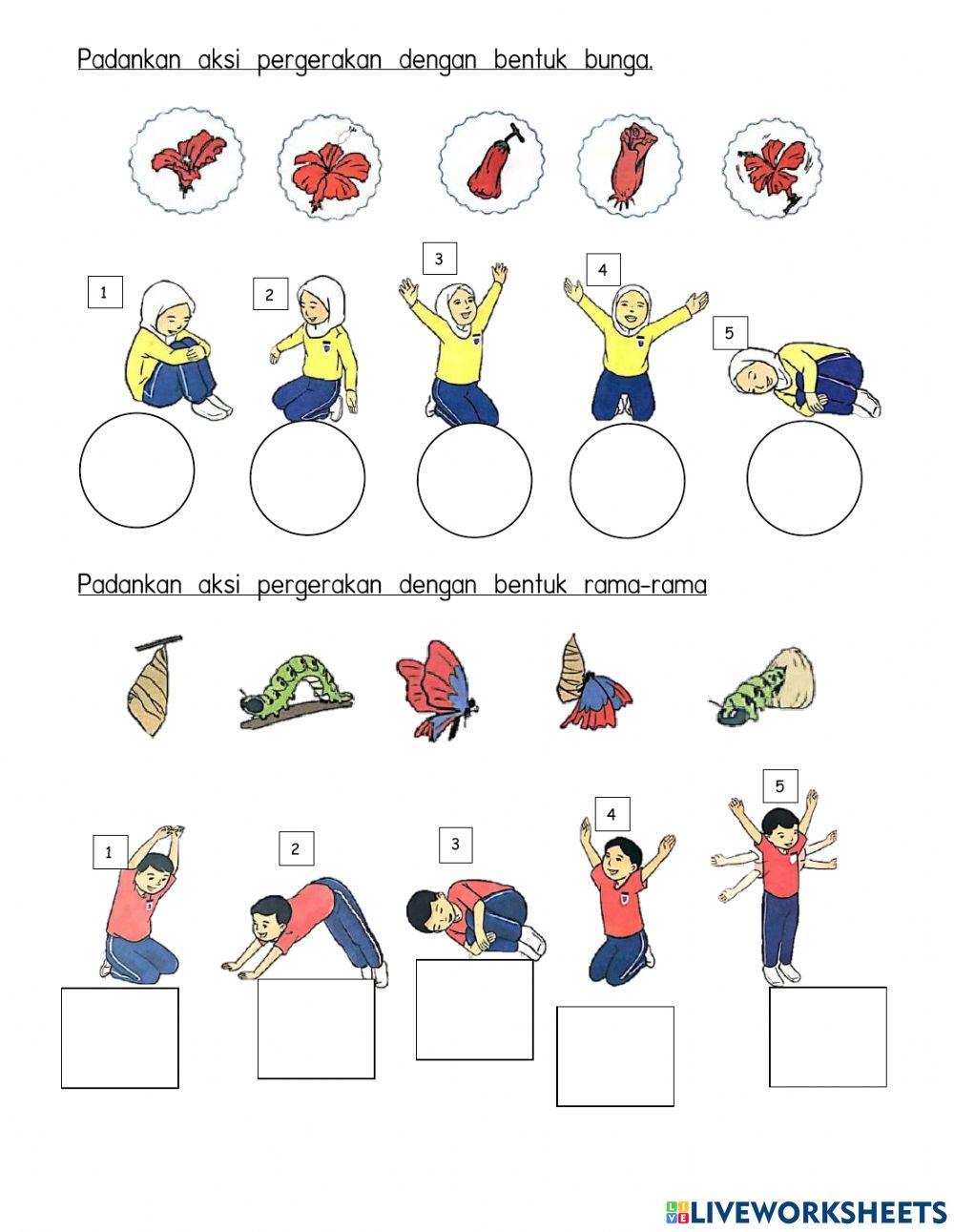 Padankan aksi pergerakan dengan bentuk bunga.

1

2

3

4

5

Padankan aksi pergerakan dengan bentuk rama-rama

1

2

3

4

5

LIVEWORKSHEETS