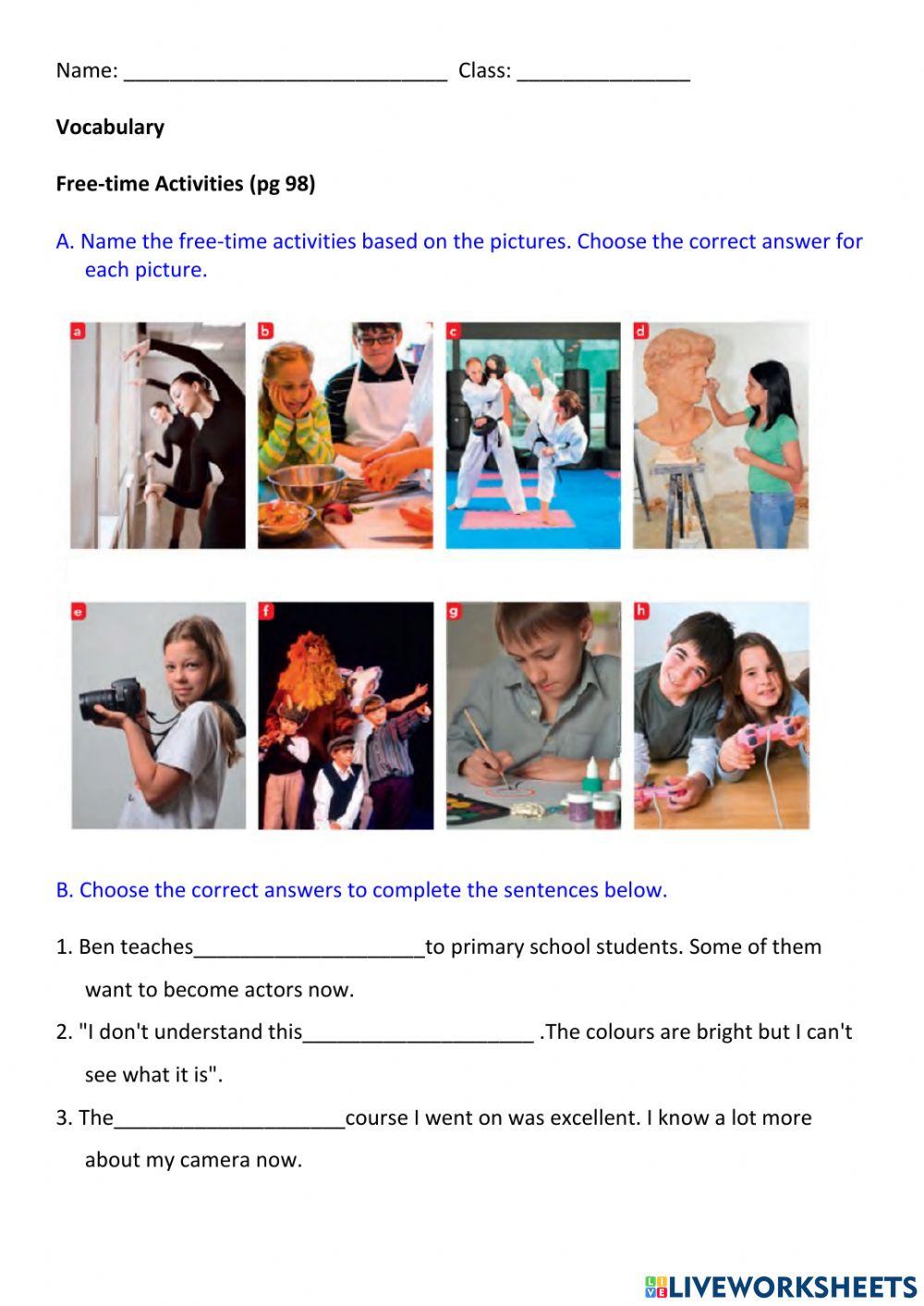 Name: ____________________________ Class: _______________

Vocabulary

Free-time Activities (pg 98)

A. Name the free-time activities based on the pictures. Choose the correct answer for each picture.

a

b

c

d

e

f

g

h

B. Choose the correct answers to complete the sentences below.

1. Ben teaches____________________to primary school students. Some of them want to become actors now.

2. "I don't understand this____________________ .The colours are bright but I can't see what it is".

3. The____________________course I went on was excellent. I know a lot more about my camera now.

LIVEWORKSHEETS