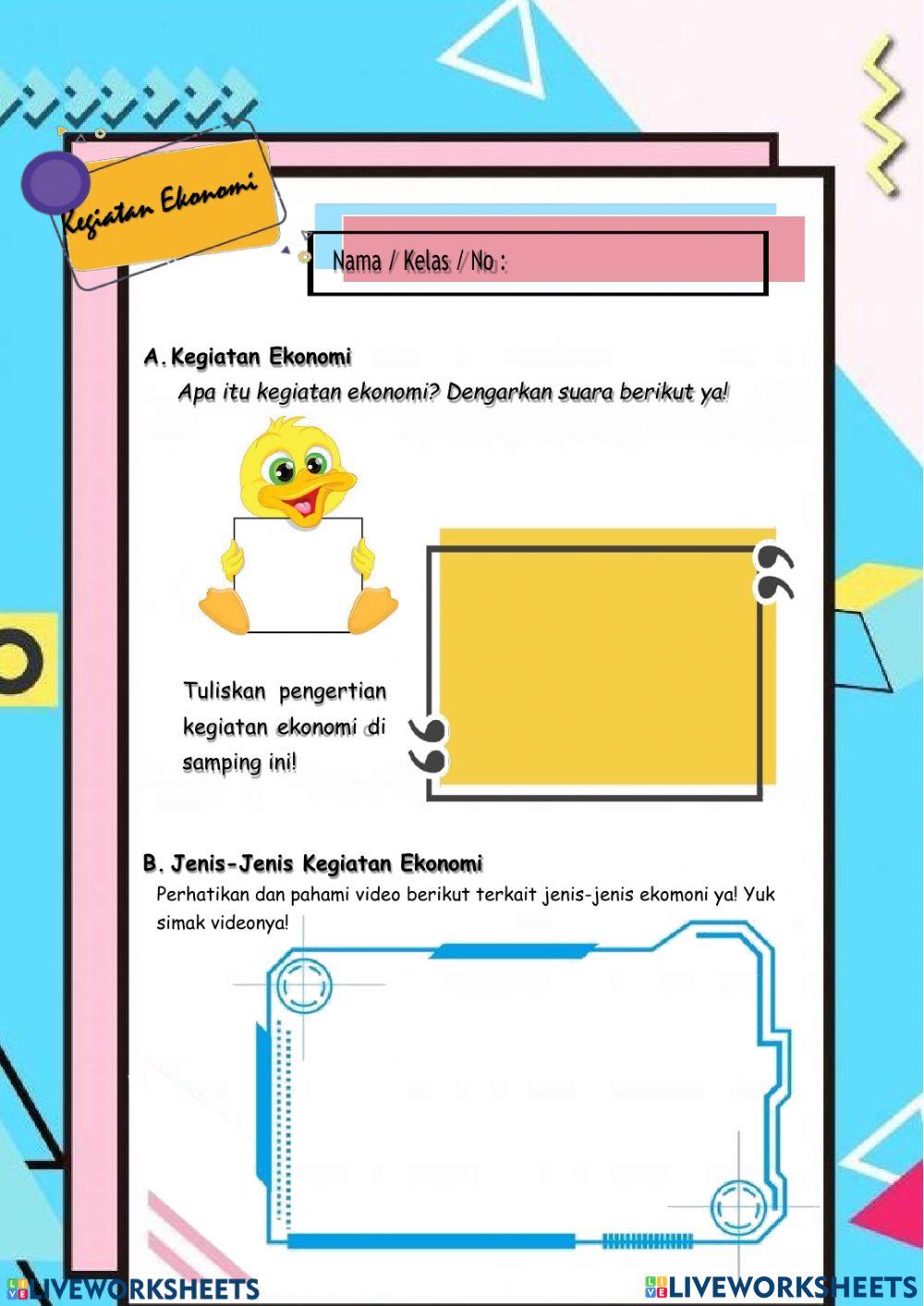 Kegiatan Ekonomi

Nama / Kelas / No :

A. Kegiatan Ekonomi
Apa itu kegiatan ekonomi? Dengarkan suara berikut ya!

Tuliskan pengertian kegiatan ekonomi di samping ini!

B. Jenis-Jenis Kegiatan Ekonomi
Perhatikan dan pahami video berikut terkait jenis-jenis ekomoni ya! Yuk simak videonya!

LIVEWORKSHEETS LIVEWORKSHEETS