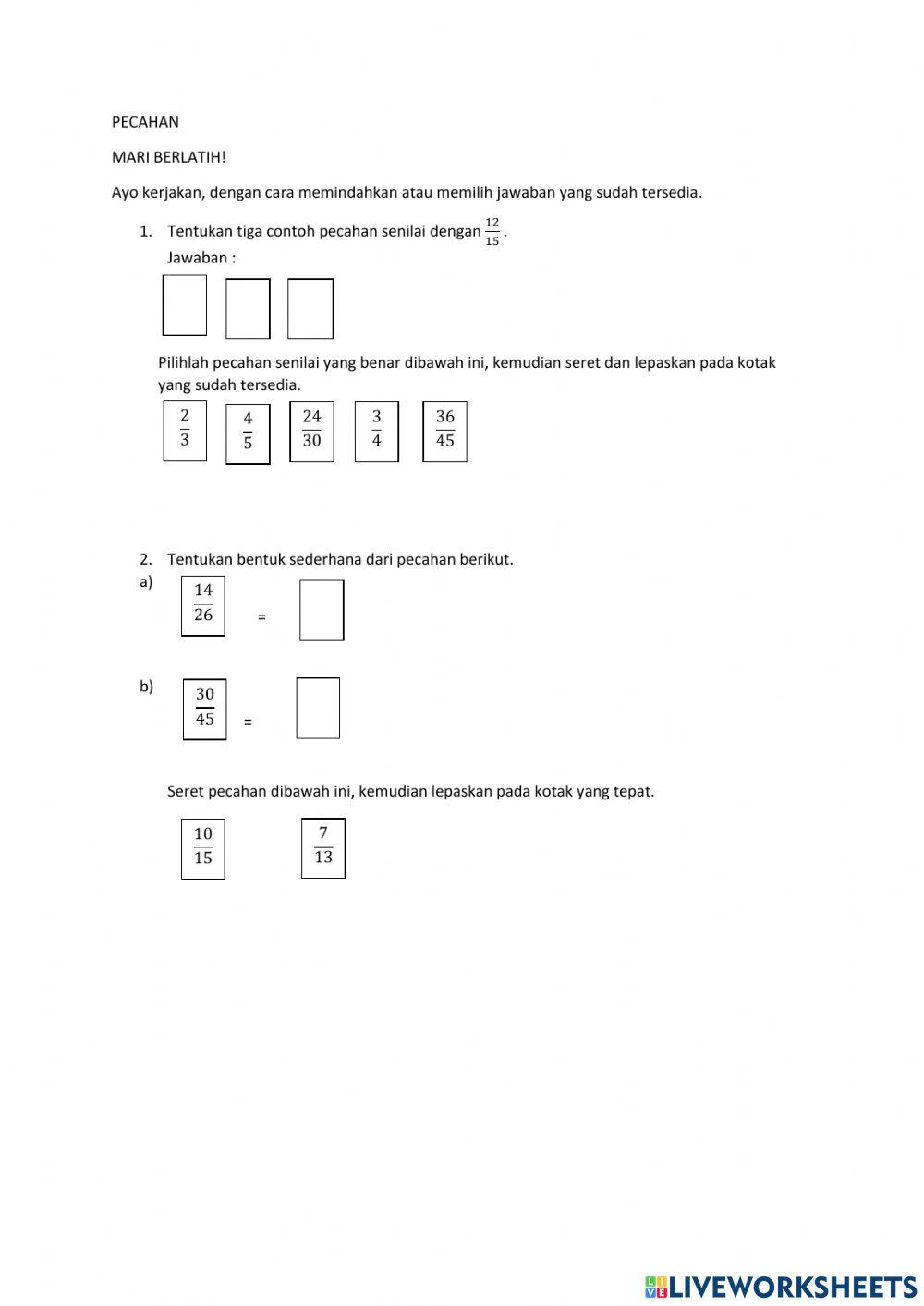 PECAHAN

MARI BERLATIH!

Ayo kerjakan, dengan cara memindahkan atau memilih jawaban yang sudah tersedia.

1. Tentukan tiga contoh pecahan senilai dengan $\frac{12}{15}$.
Jawaban :

Pilihlah pecahan senilai yang benar dibawah ini, kemudian seret dan lepaskan pada kotak yang sudah tersedia.

$\frac{2}{3}$ $\frac{4}{5}$ $\frac{24}{30}$ $\frac{3}{4}$ $\frac{36}{45}$

2. Tentukan bentuk sederhana dari pecahan berikut.
a) $\frac{14}{26}$ =

b) $\frac{30}{45}$ =

Seret pecahan dibawah ini, kemudian lepaskan pada kotak yang tepat.

$\frac{10}{15}$ $\frac{7}{13}$

LIVEWORKSHEETS