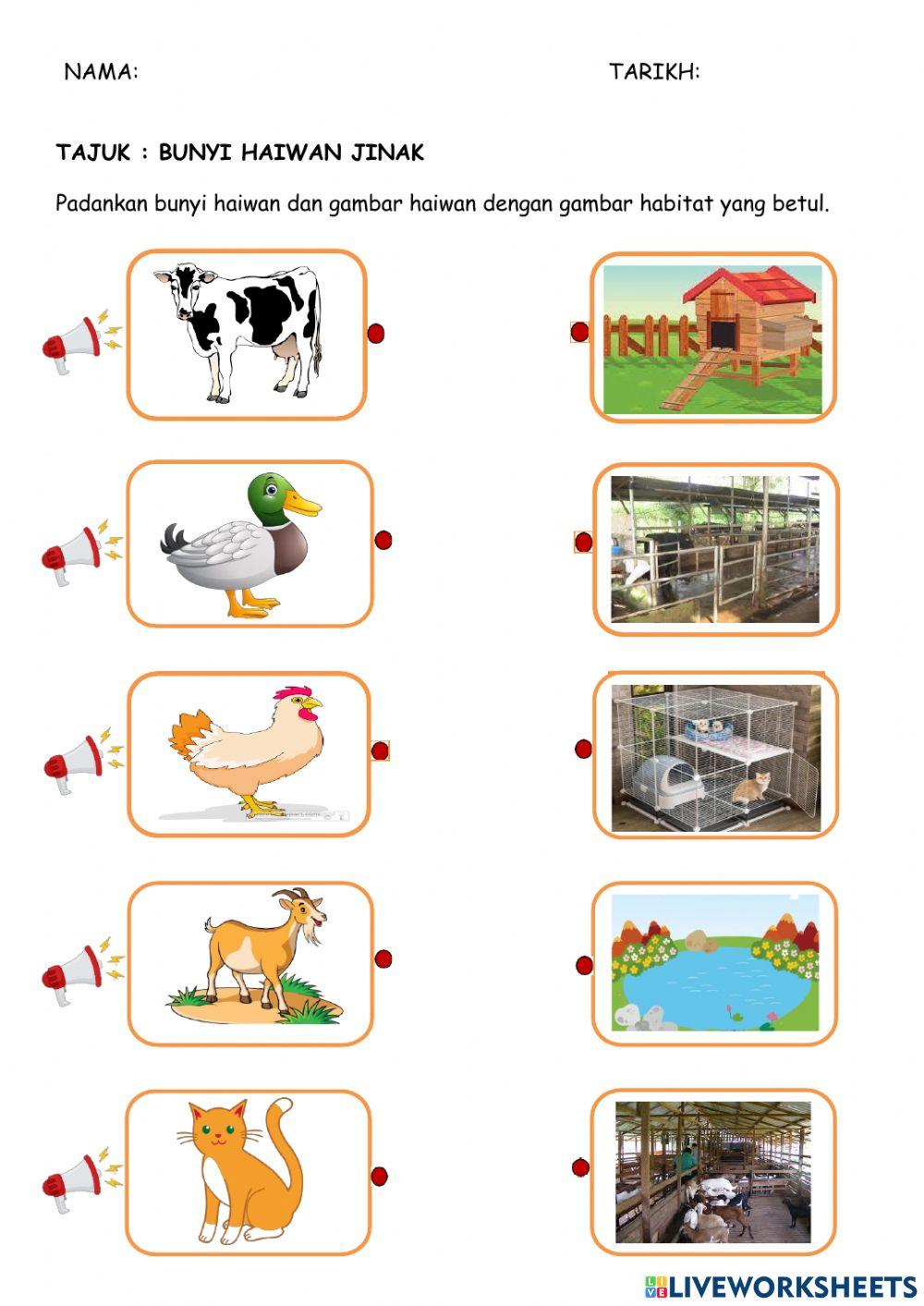 NAMA: TARIKH:

TAJUK : BUNYI HAIWAN JINAK

Padankan bunyi haiwan dan gambar haiwan dengan gambar habitat yang betul.

LIVEWORKSHEETS