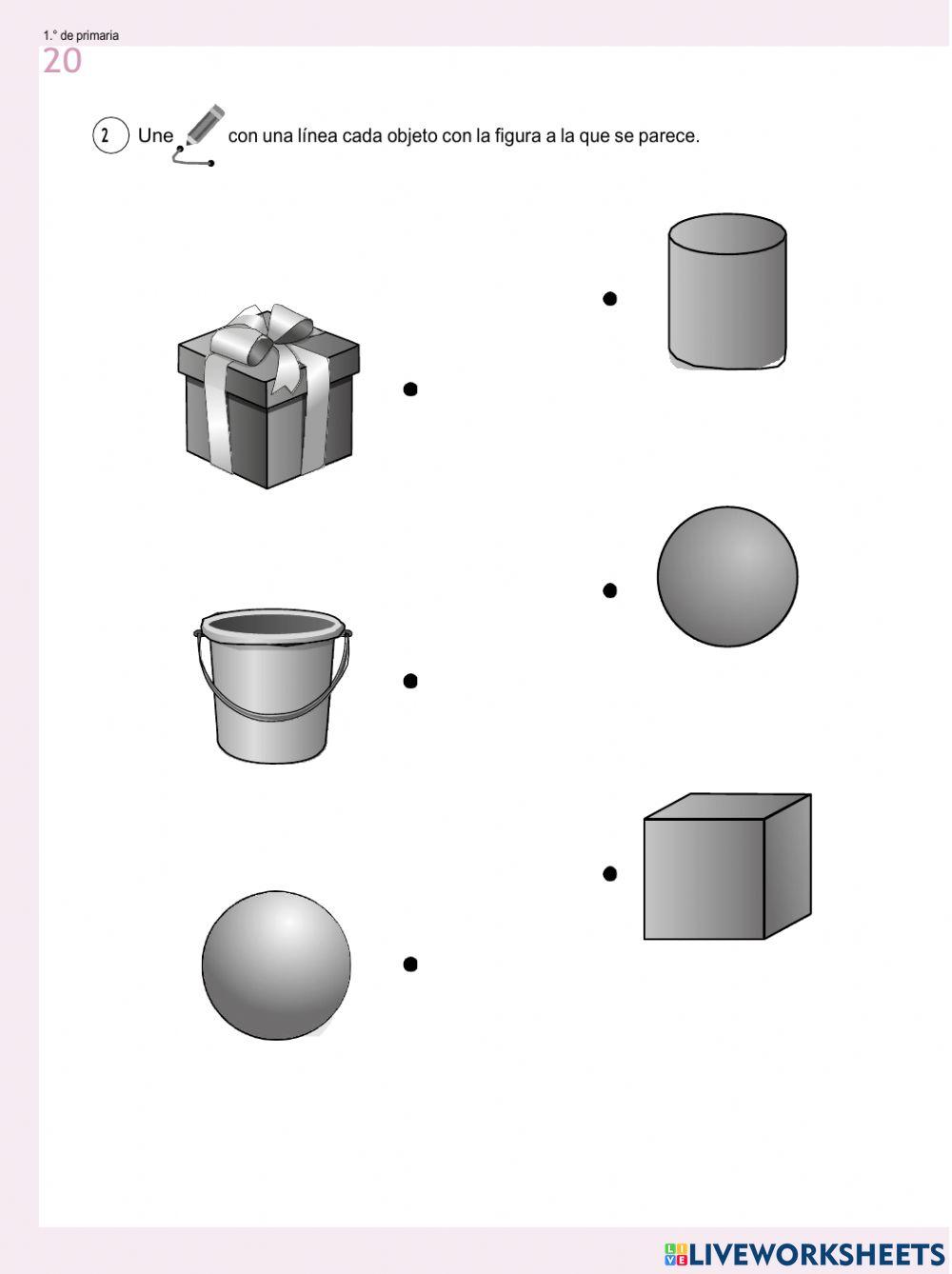 1.° de primaria
20

2 Une con una línea cada objeto con la figura a la que se parece.

LIVEWORKSHEETS