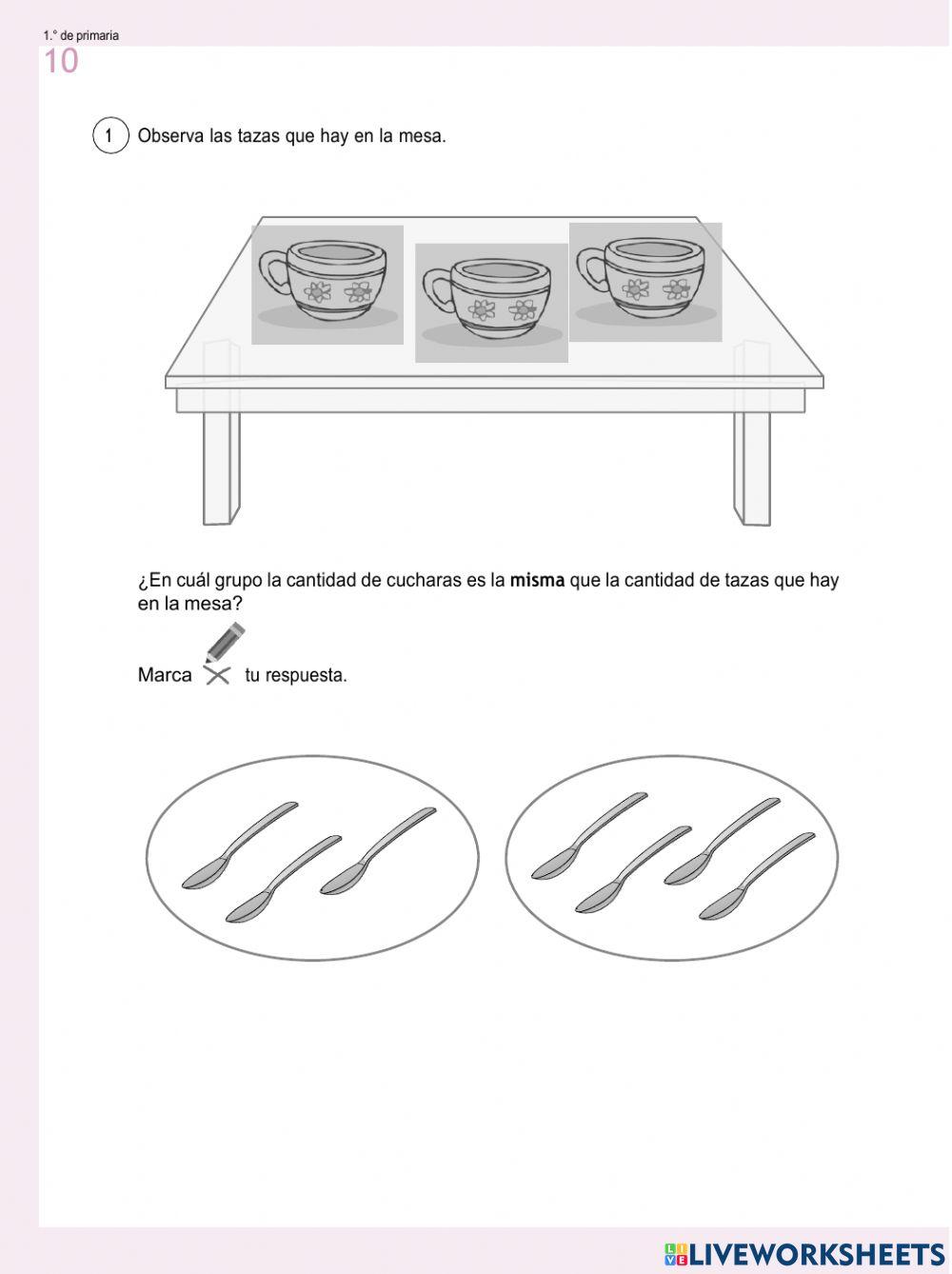 1.° de primaria
10

1 Observa las tazas que hay en la mesa.

¿En cuál grupo la cantidad de cucharas es la **misma** que la cantidad de tazas que hay en la mesa?

Marca tu respuesta.

LIVEWORKSHEETS