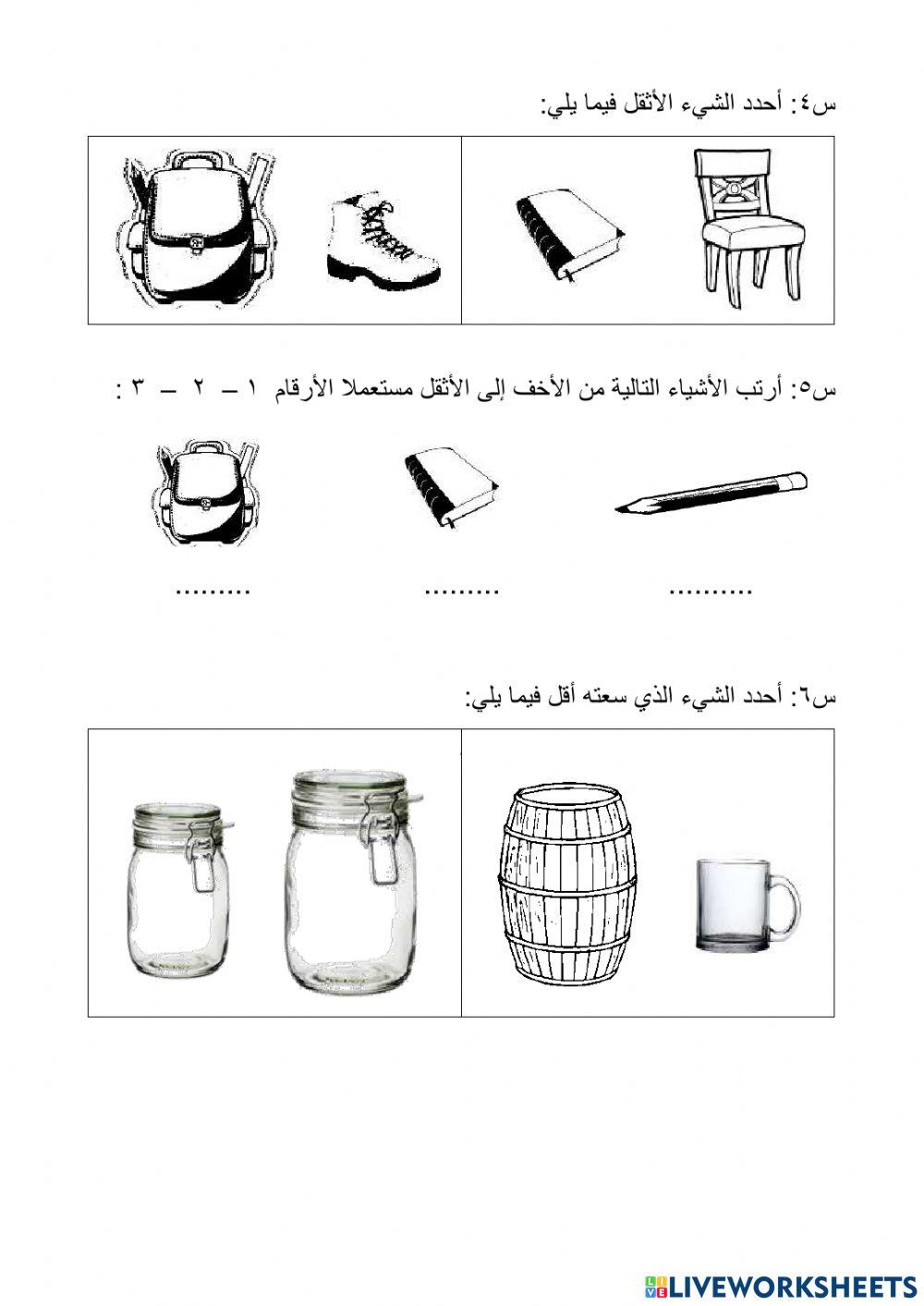 س٤: أحدد الشيء الأثقل فيما يلي:

س٥: أرتب الأشياء التالية من الأخف إلى الأثقل مستعملا الأرقام ١ – ٢ – ٣ :

.......... ......... .........

س٦: أحدد الشيء الذي سعته أقل فيما يلي:

LIVEWORKSHEETS