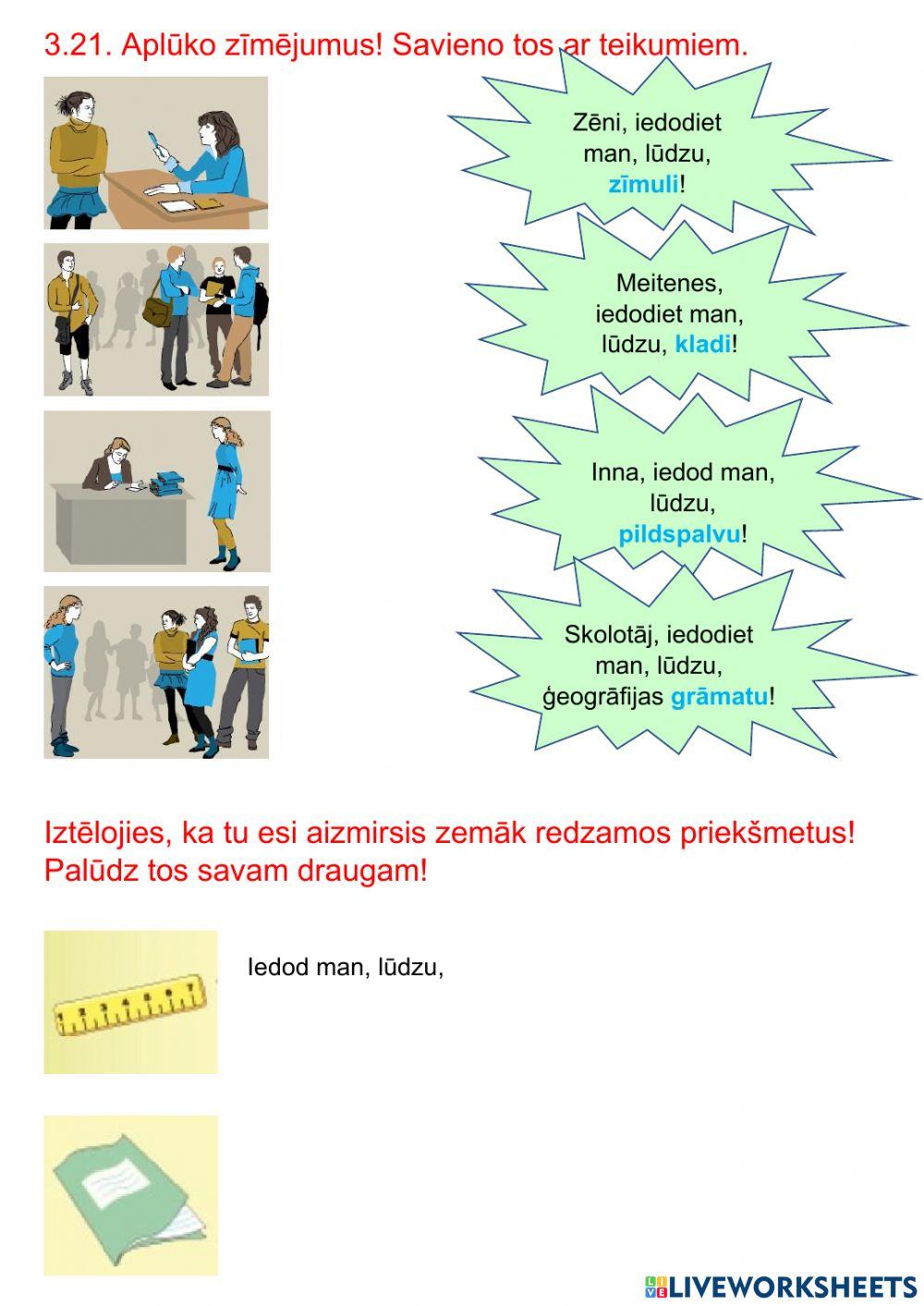 3.21. Aplūko zīmējumus! Savieno tos ar teikumiem.

Zēni, iedodiet man, lūdzu, zīmuli!

Meitenes, iedodiet man, lūdzu, kladi!

Inna, iedod man, lūdzu, pildspalvu!

Skolotāj, iedodiet man, lūdzu, ģeogrāfijas grāmatu!

Iztēlojies, ka tu esi aizmirsis zemāk redzamos priekšmetus! Palūdz tos savam draugam!

Iedod man, lūdzu,

LIVEWORKSHEETS