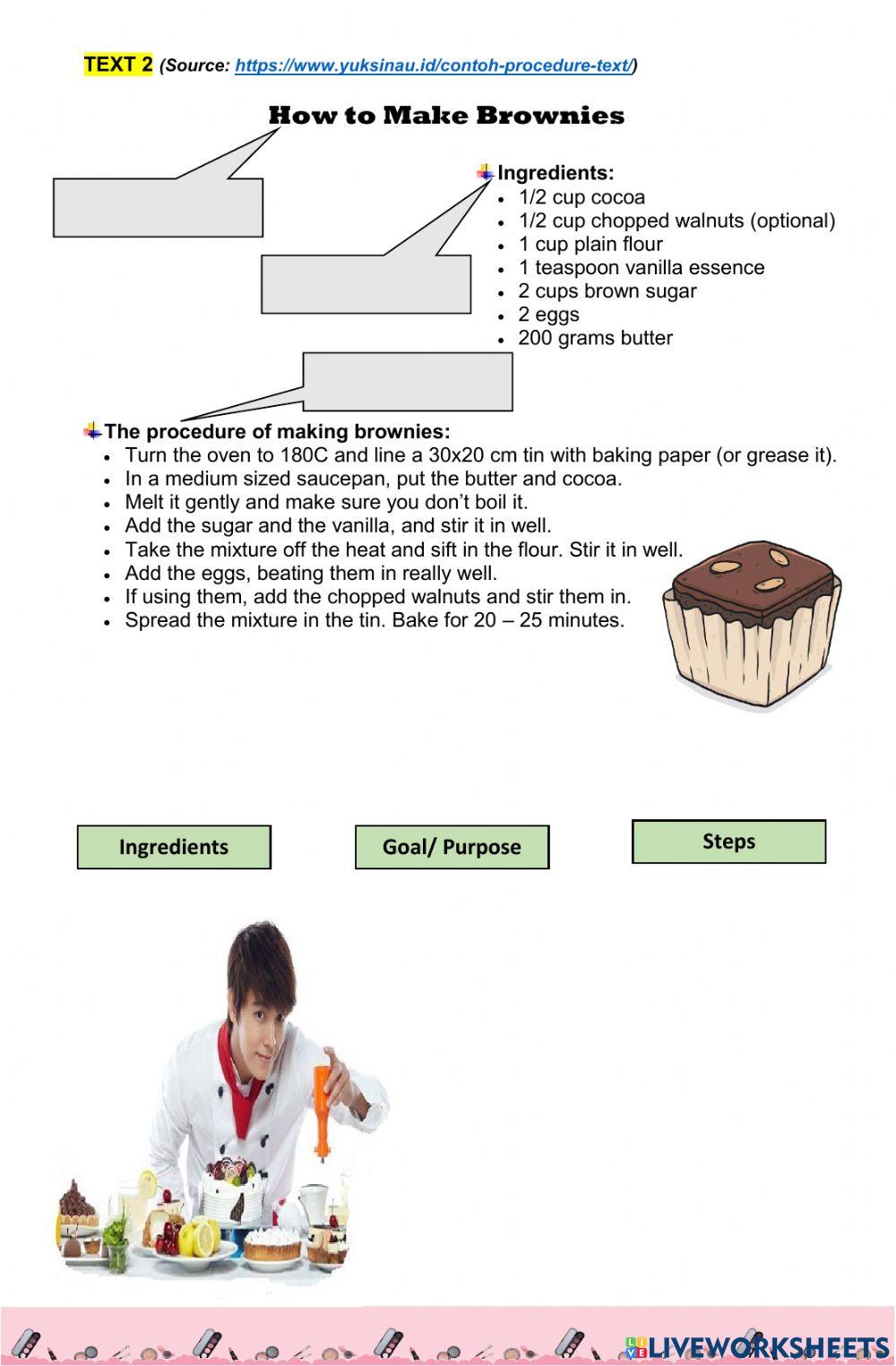 TEXT 2 (Source: https://www.yuksinau.id/contoh-procedure-text/)

How to Make Brownies

Ingredients:
- 1/2 cup cocoa
- 1/2 cup chopped walnuts (optional)
- 1 cup plain flour
- 1 teaspoon vanilla essence
- 2 cups brown sugar
- 2 eggs
- 200 grams butter

The procedure of making brownies:
- Turn the oven to 180C and line a 30x20 cm tin with baking paper (or grease it).
- In a medium sized saucepan, put the butter and cocoa.
- Melt it gently and make sure you don't boil it.
- Add the sugar and the vanilla, and stir it in well.
- Take the mixture off the heat and sift in the flour. Stir it in well.
- Add the eggs, beating them in really well.
- If using them, add the chopped walnuts and stir them in.
- Spread the mixture in the tin. Bake for 20 – 25 minutes.

Ingredients

Goal/ Purpose

Steps

LIVEWORKSHEETS