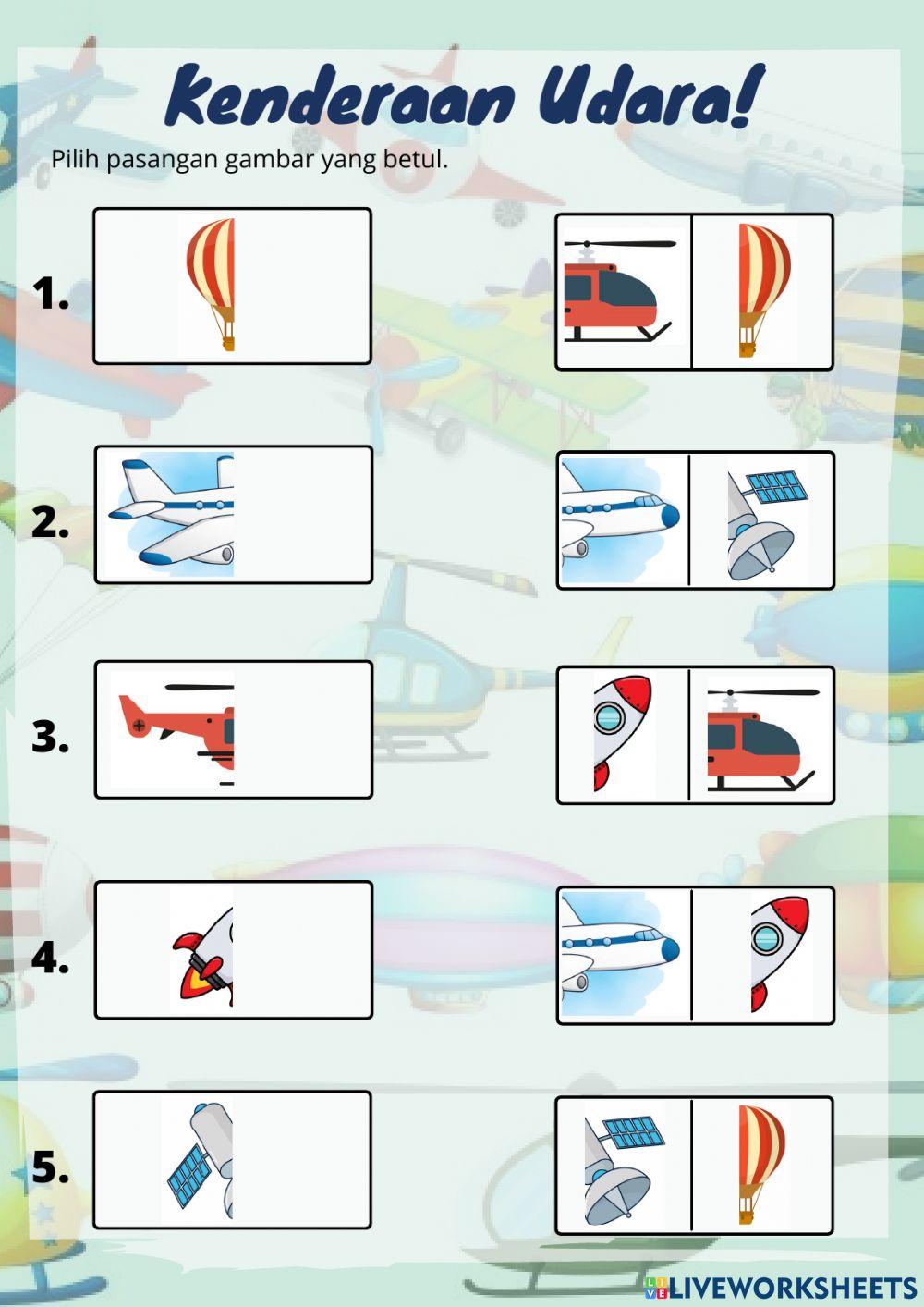 Kenderaan Udara!

Pilih pasangan gambar yang betul.

1.

2.

3.

4.

5.

LIVEWORKSHEETS